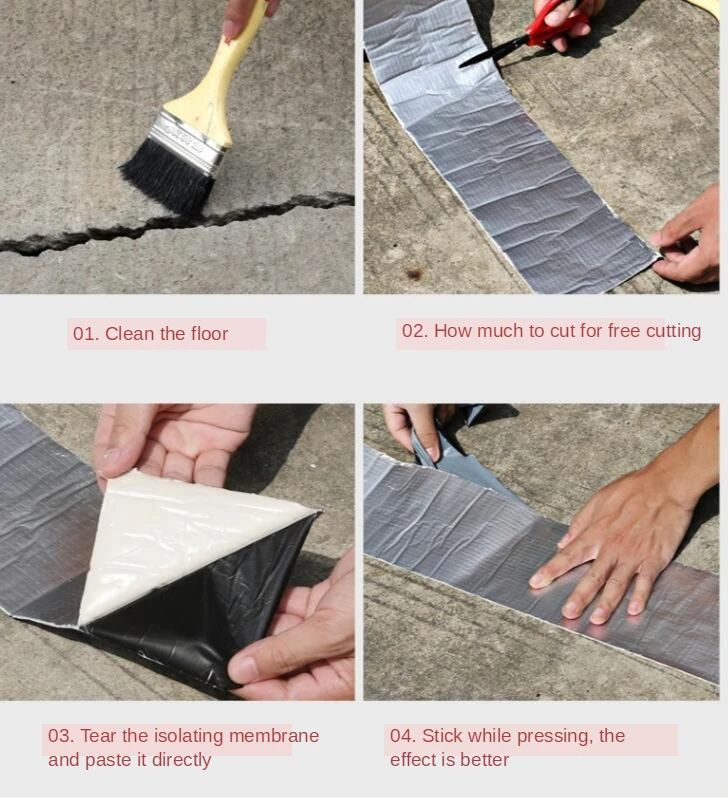 01. Clean the floor

02. How much to cut for free cutting

03. Tear the isolating membrane and paste it directly

04. Stick while pressing, the effect is better