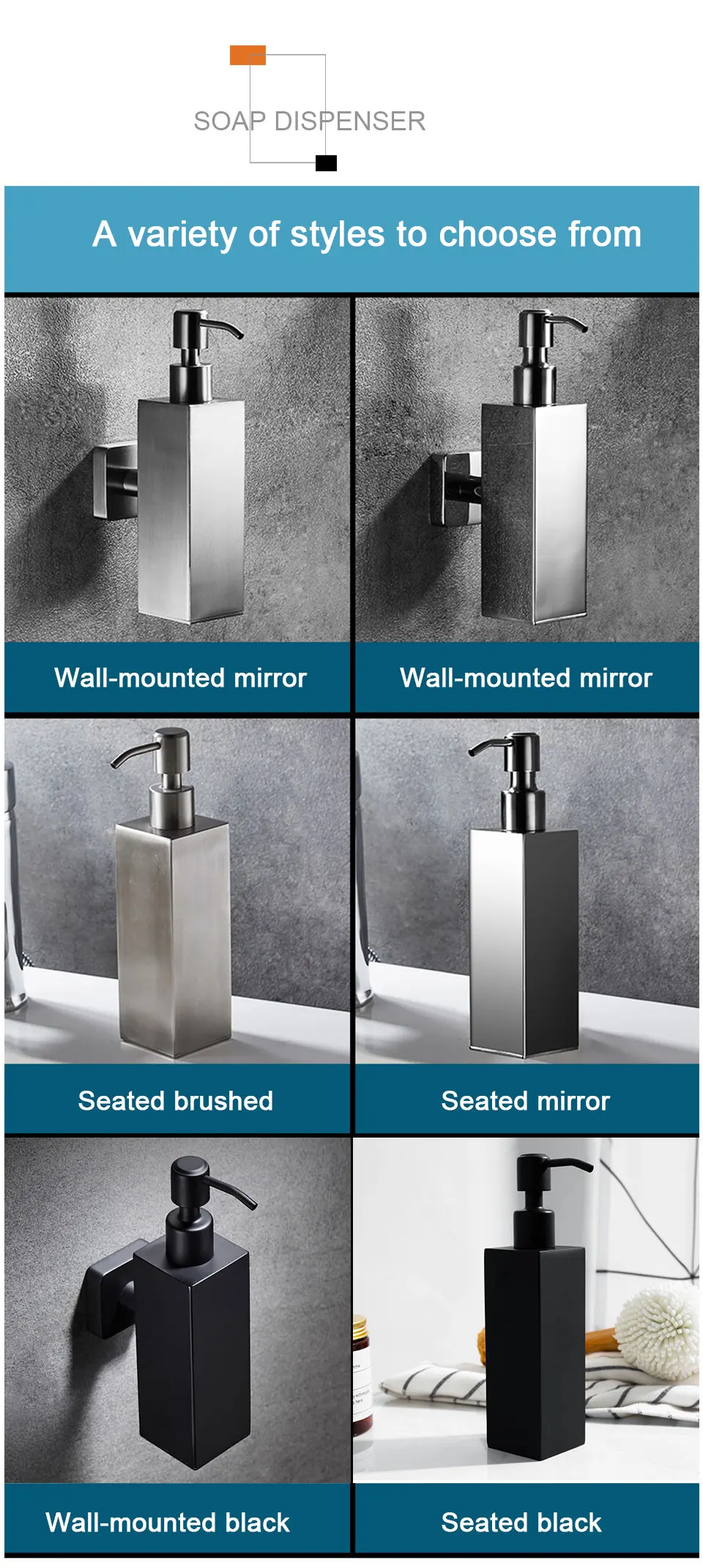 SOAP DISPENSER

A variety of styles to choose from

Wall-mounted mirror

Wall-mounted mirror

Seated brushed

Seated mirror

Wall-mounted black

Seated black