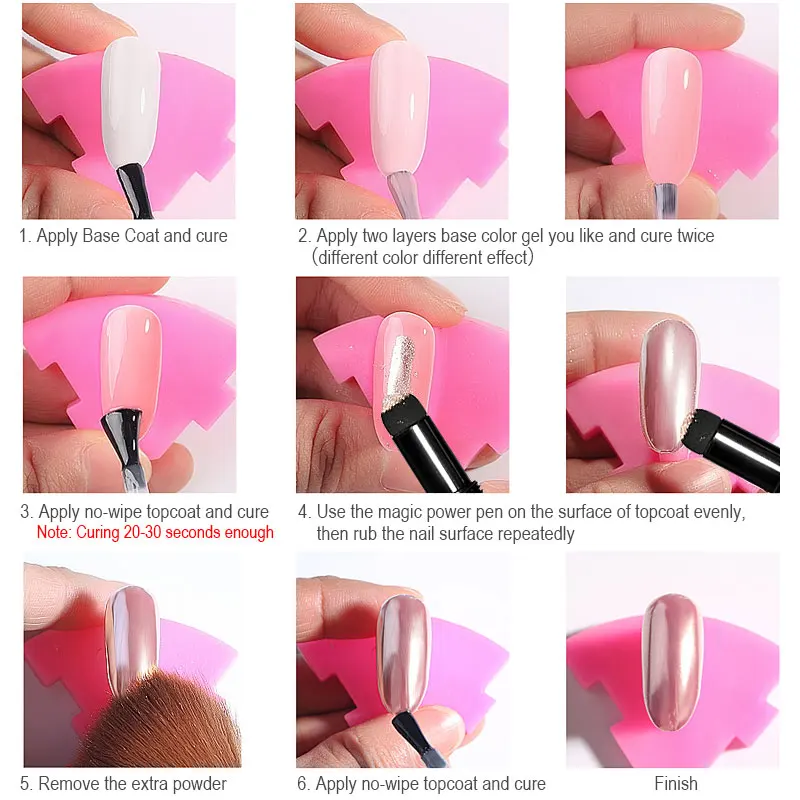 1. Apply Base Coat and cure

2. Apply two layers base color gel you like and cure twice (different color different effect)

3. Apply no-wipe topcoat and cure
Note: Curing 20-30 seconds enough

4. Use the magic power pen on the surface of topcoat evenly, then rub the nail surface repeatedly

5. Remove the extra powder

6. Apply no-wipe topcoat and cure

Finish