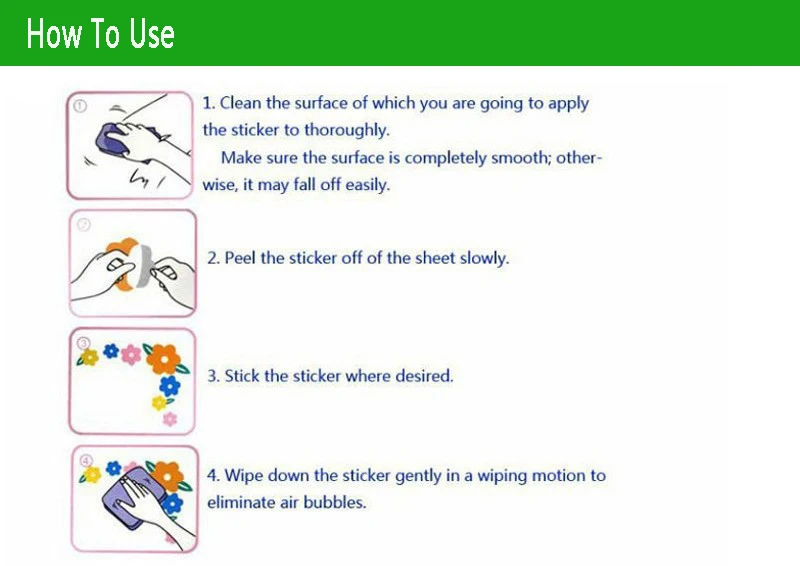 How To Use

①

1. Clean the surface of which you are going to apply the sticker to thoroughly.

Make sure the surface is completely smooth; otherwise, it may fall off easily.

②

2. Peel the sticker off of the sheet slowly.

③

3. Stick the sticker where desired.

④

4. Wipe down the sticker gently in a wiping motion to eliminate air bubbles.