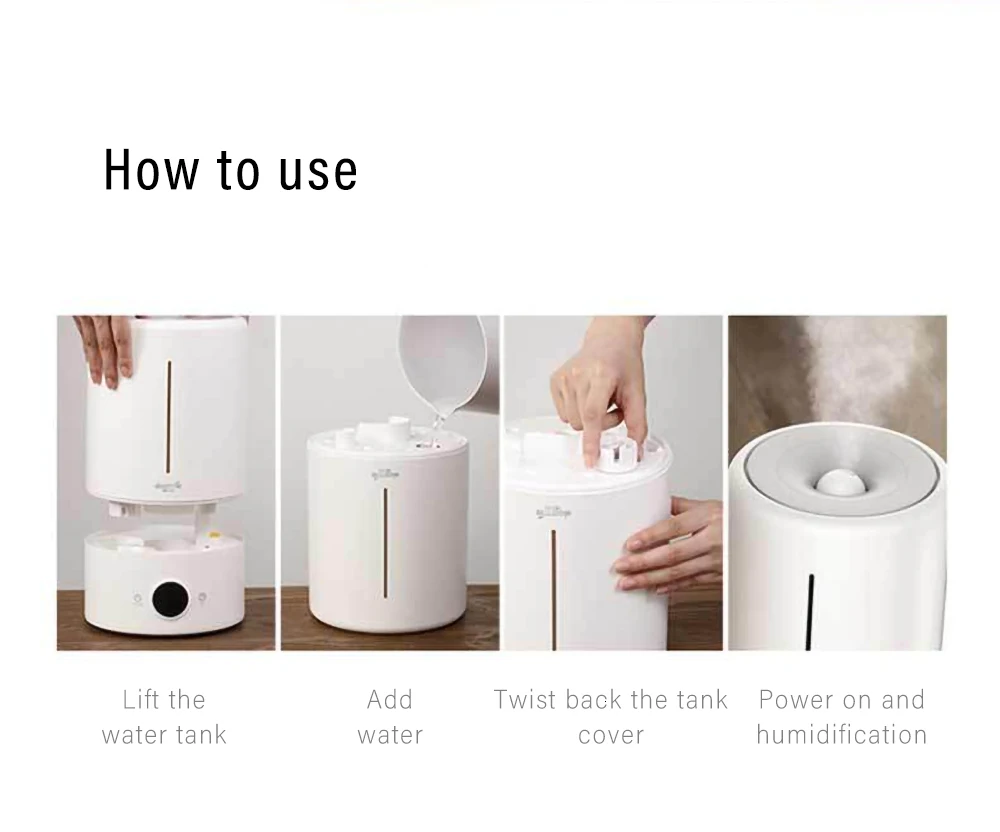 How to use

Lift the water tank

Add water

Twist back the tank cover

Power on and humidification