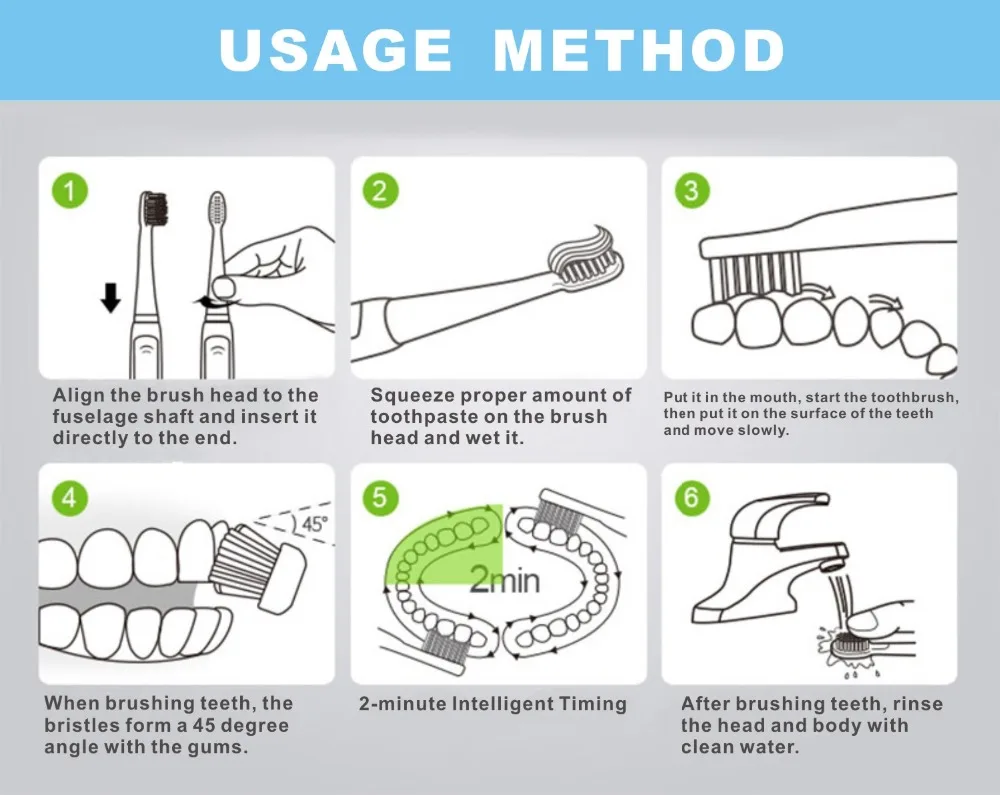 USAGE METHOD

1

Align the brush head to the fuselage shaft and insert it directly to the end.

2

Squeeze proper amount of toothpaste on the brush head and wet it.

3

Put it in the mouth, start the toothbrush, then put it on the surface of the teeth and move slowly.

4

45°

When brushing teeth, the bristles form a 45 degree angle with the gums.

5

2min

2-minute Intelligent Timing

6

After brushing teeth, rinse the head and body with clean water.