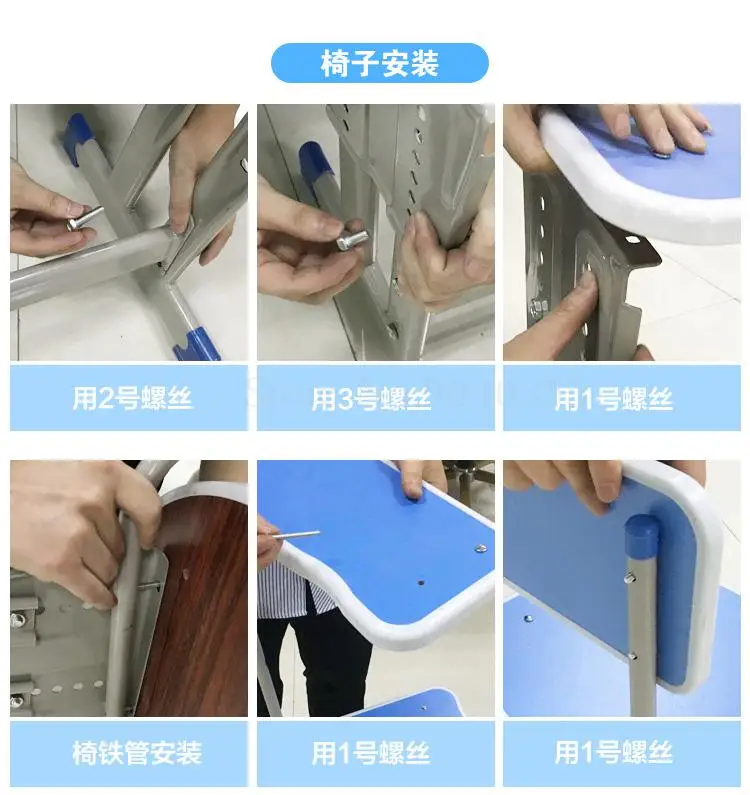 椅子安装

用2号螺丝

用3号螺丝

用1号螺丝

椅铁管安装

用1号螺丝

用1号螺丝