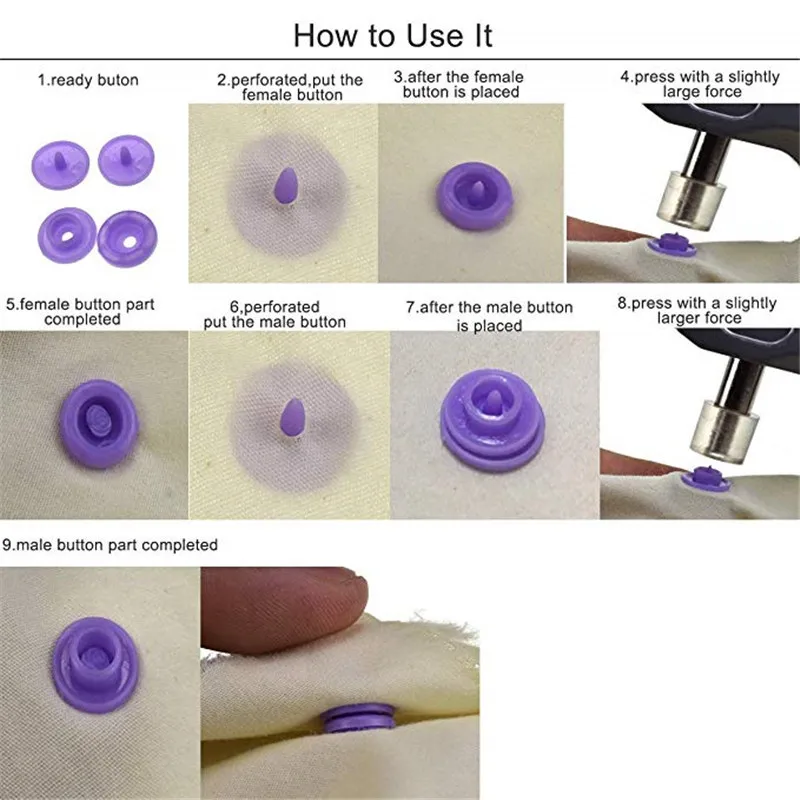 How to Use It

1.ready buton

2.perforated,put the female button

3.after the female button is placed

4.press with a slightly large force

5.female button part completed

6,perforated put the male button

7.after the male button is placed

8.press with a slightly larger force

9.male button part completed