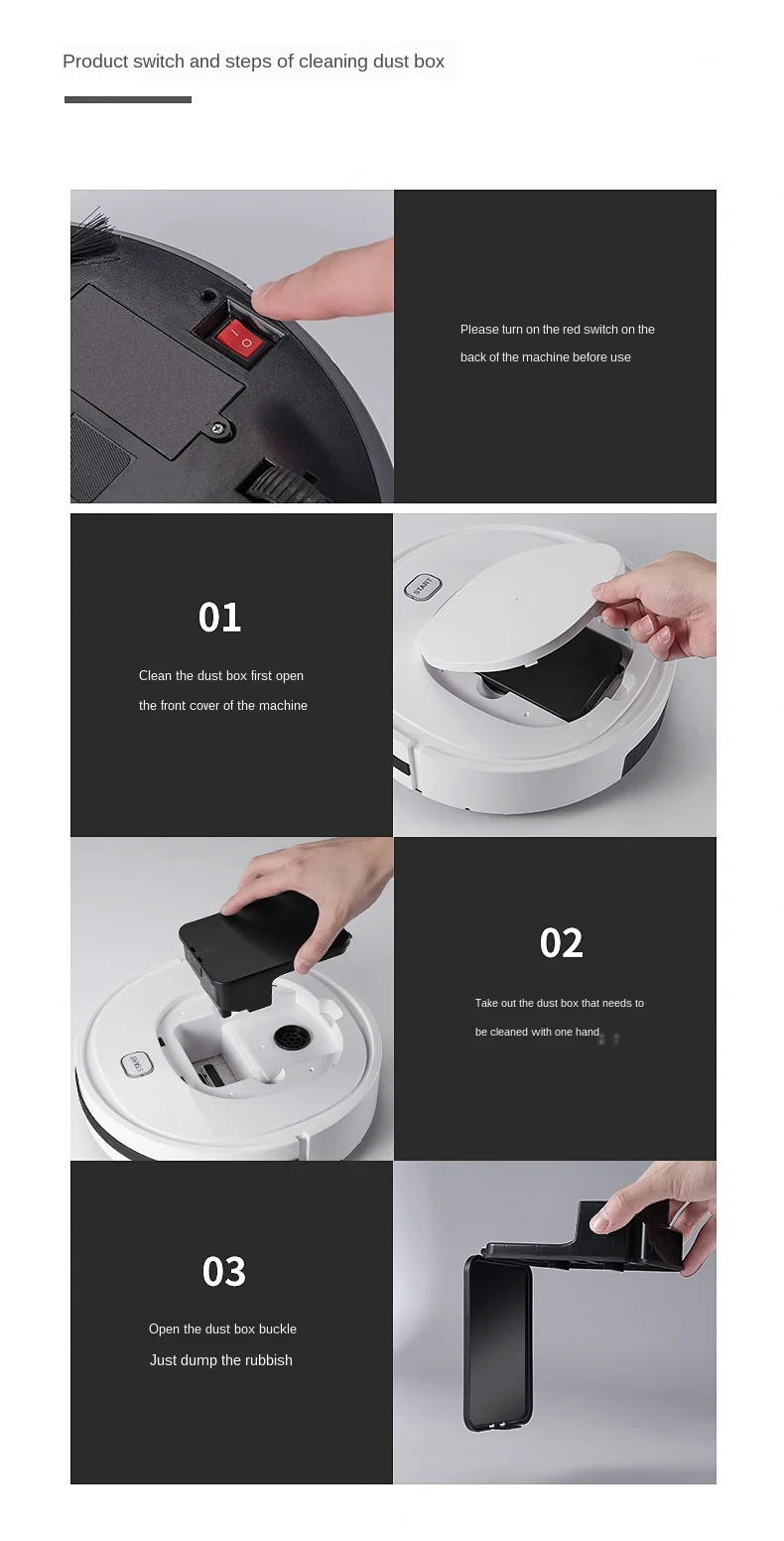 Product switch and steps of cleaning dust box

Please turn on the red switch on the back of the machine before use

01

Clean the dust box first open the front cover of the machine

START

02

Take out the dust box that needs to be cleaned with one hand

START

03

Open the dust box buckle

Just dump the rubbish