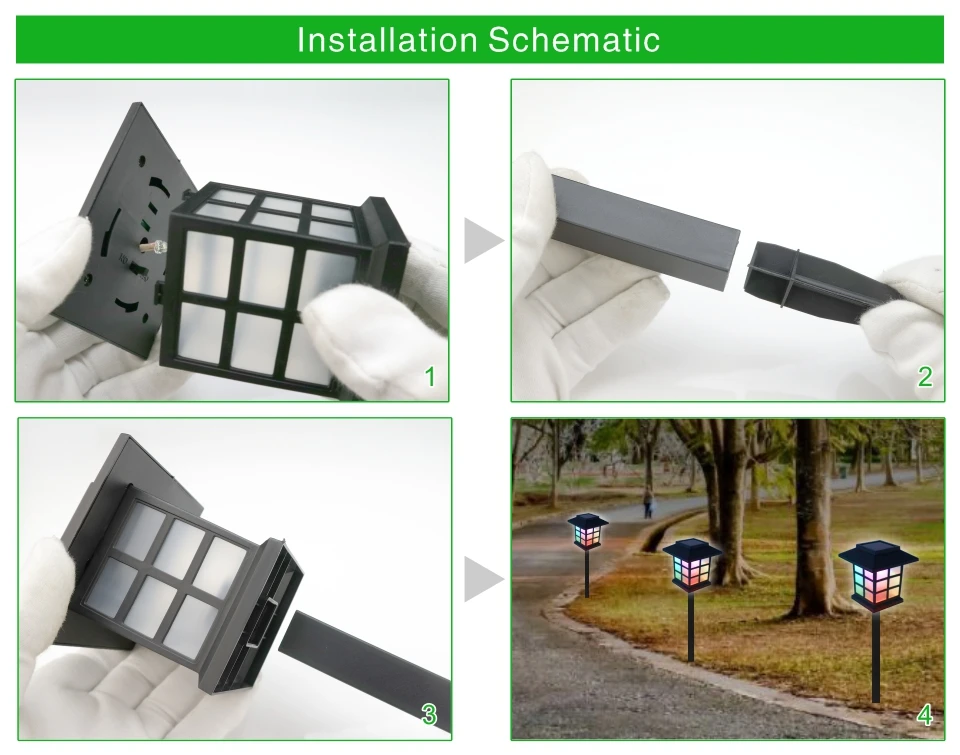 Installation Schematic

1

2

3

4