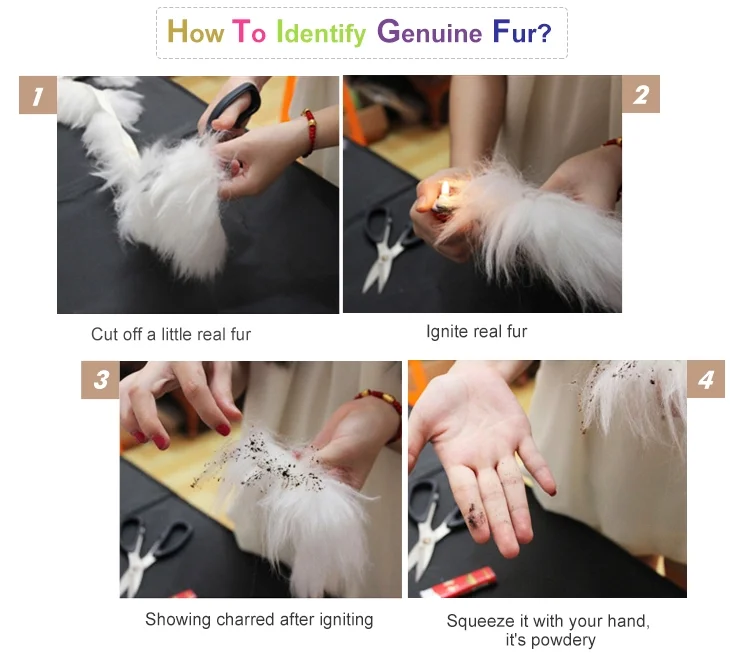 How To Identify Genuine Fur?

1

2

Cut off a little real fur

Ignite real fur

3

4

Showing charred after igniting

Squeeze it with your hand, it's powdery