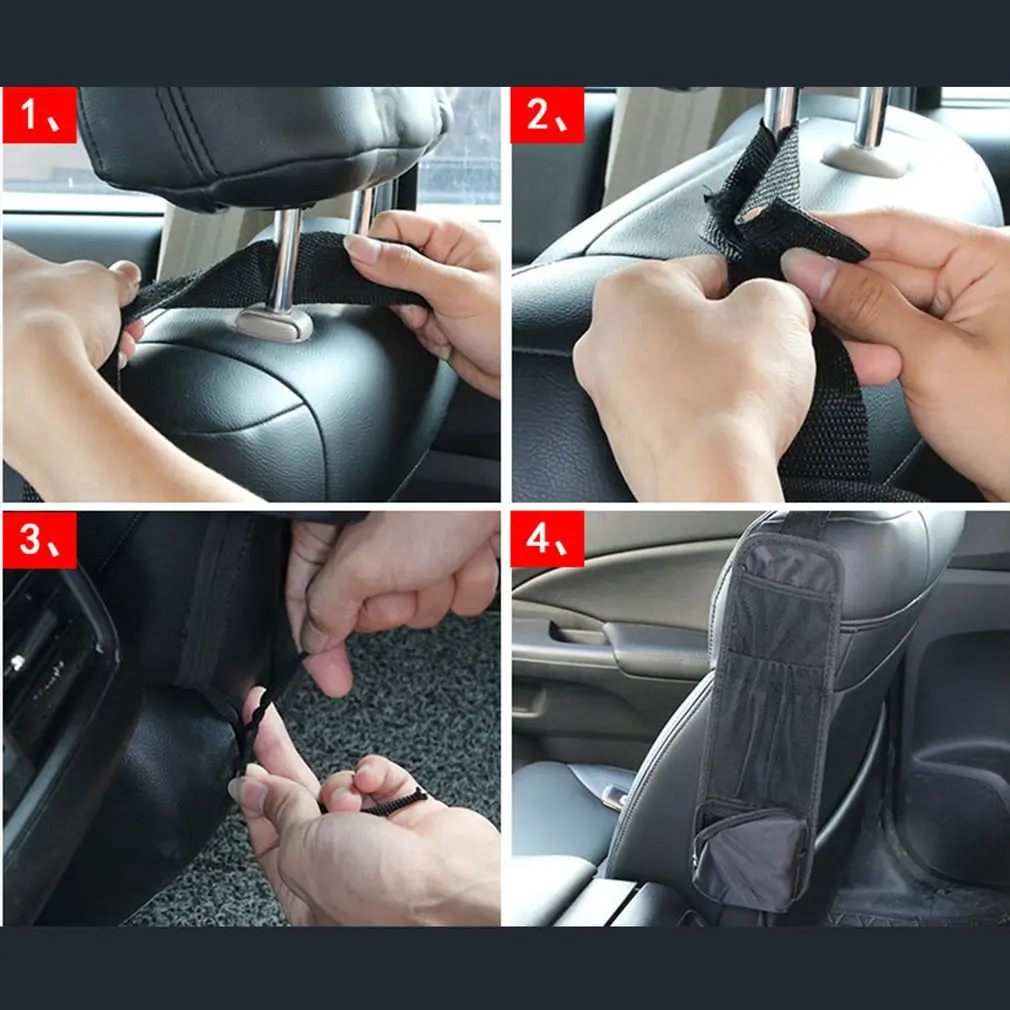 1、

2、

3、

4、