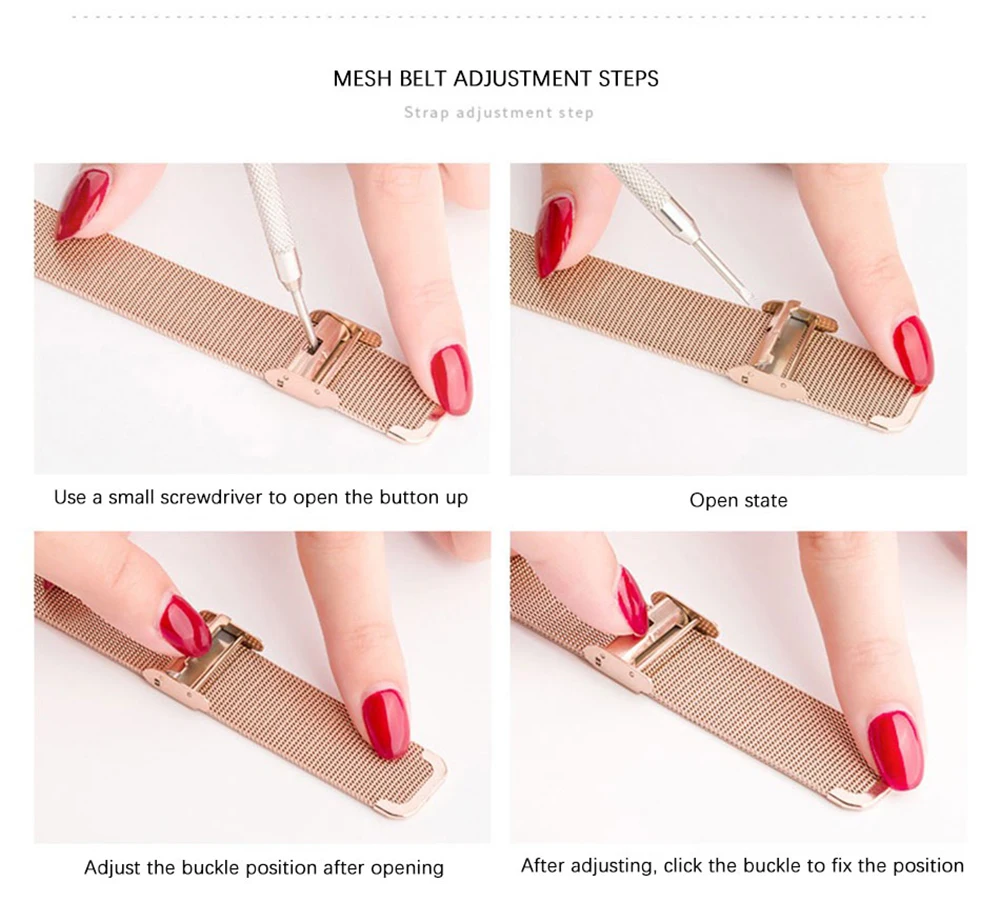 MESH BELT ADJUSTMENT STEPS

Strap adjustment step

Use a small screwdriver to open the button up

Open state

Adjust the buckle position after opening

After adjusting, click the buckle to fix the position