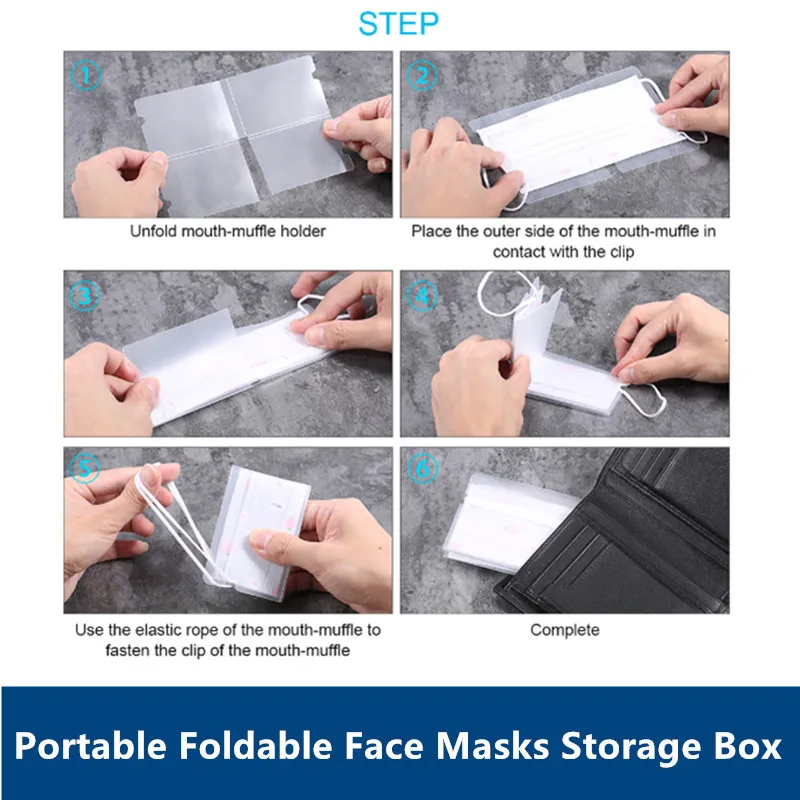 STEP

1

Unfold mouth-muffle holder

2

Place the outer side of the mouth-muffle in contact with the clip

3

4

5

Use the elastic rope of the mouth-muffle to fasten the clip of the mouth-muffle

6

Complete

Portable Foldable Face Masks Storage Box