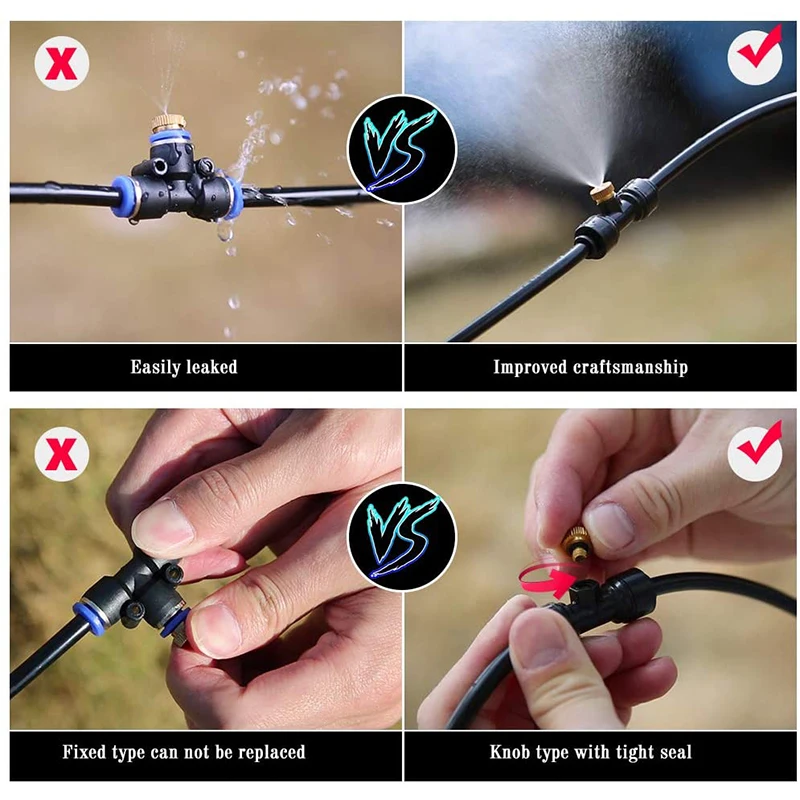 VS

Easily leaked

Improved craftsmanship

VS

Fixed type can not be replaced

Knob type with tight seal