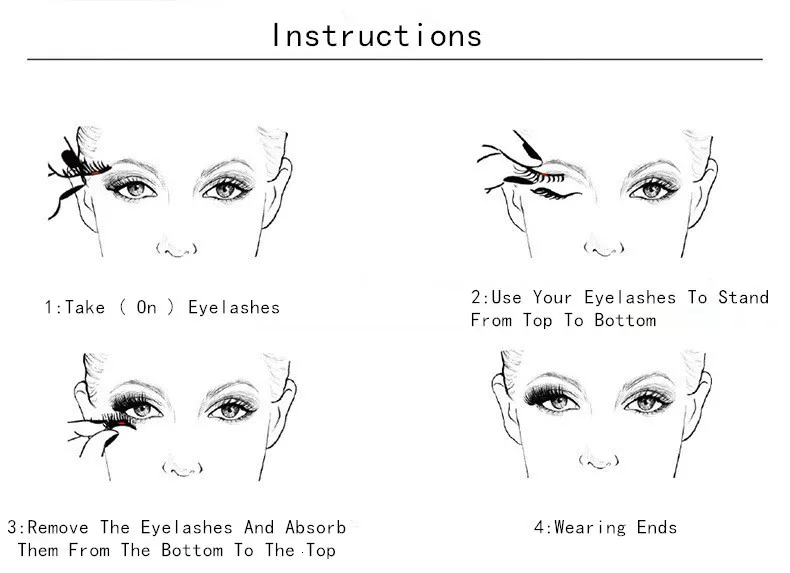 Instructions

1:Take ( On ) Eyelashes

2:Use Your Eyelashes To Stand From Top To Bottom

3:Remove The Eyelashes And Absorb Them From The Bottom To The Top

4:Wearing Ends