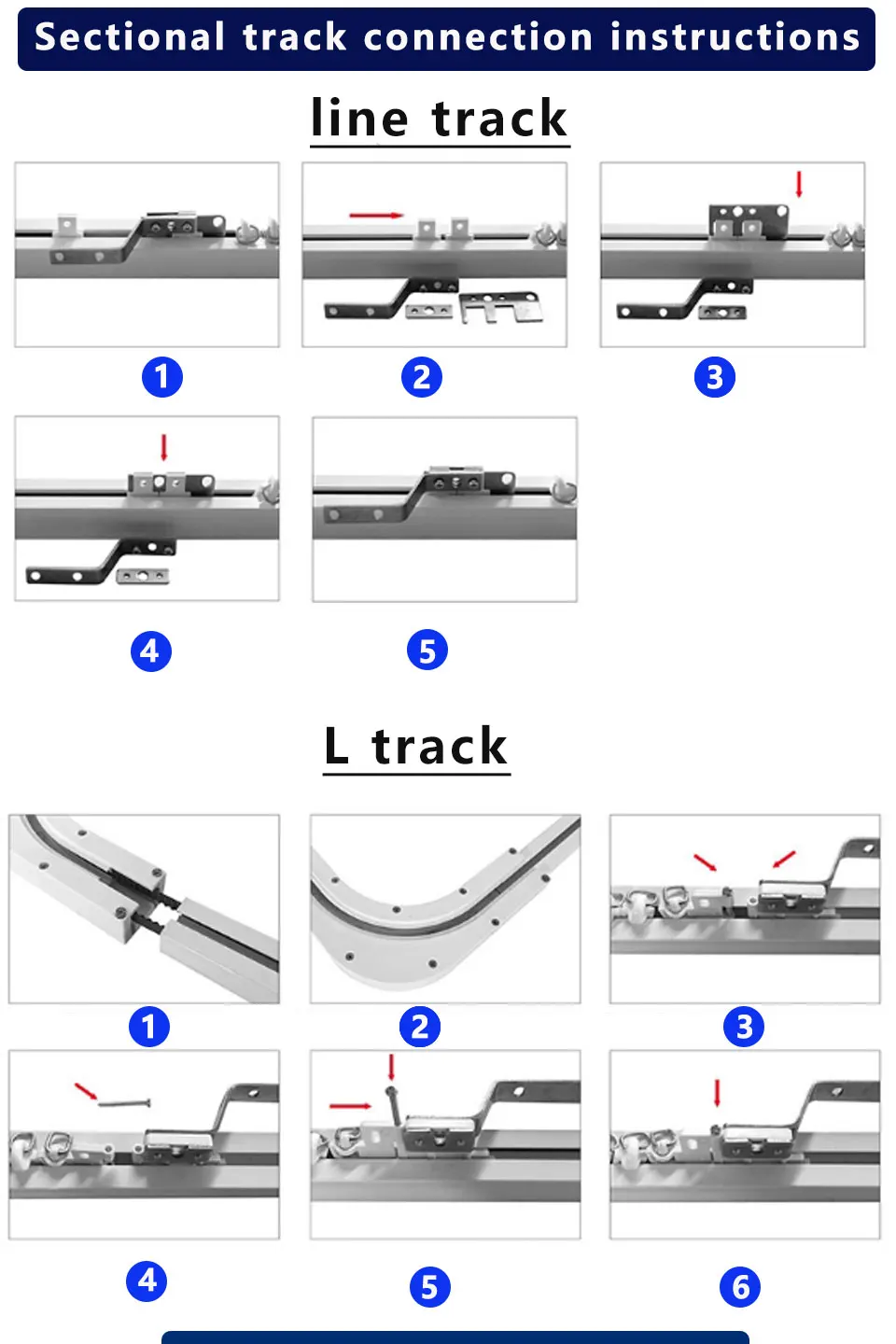 Sectional track connection instructions

line track

1

2

3

4

5

L track

1

2

3

4

5

6