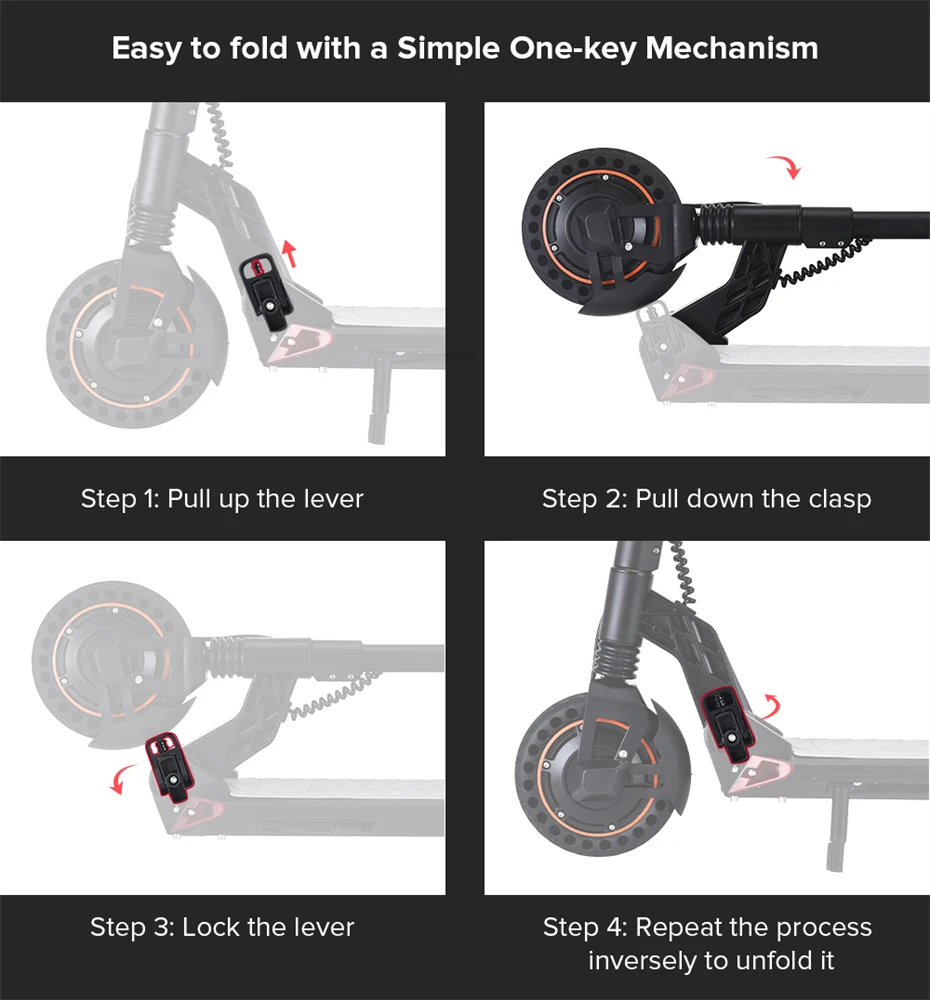 Easy to fold with a Simple One-key Mechanism

Step 1: Pull up the lever

Step 2: Pull down the clasp

Step 3: Lock the lever

Step 4: Repeat the process inversely to unfold it