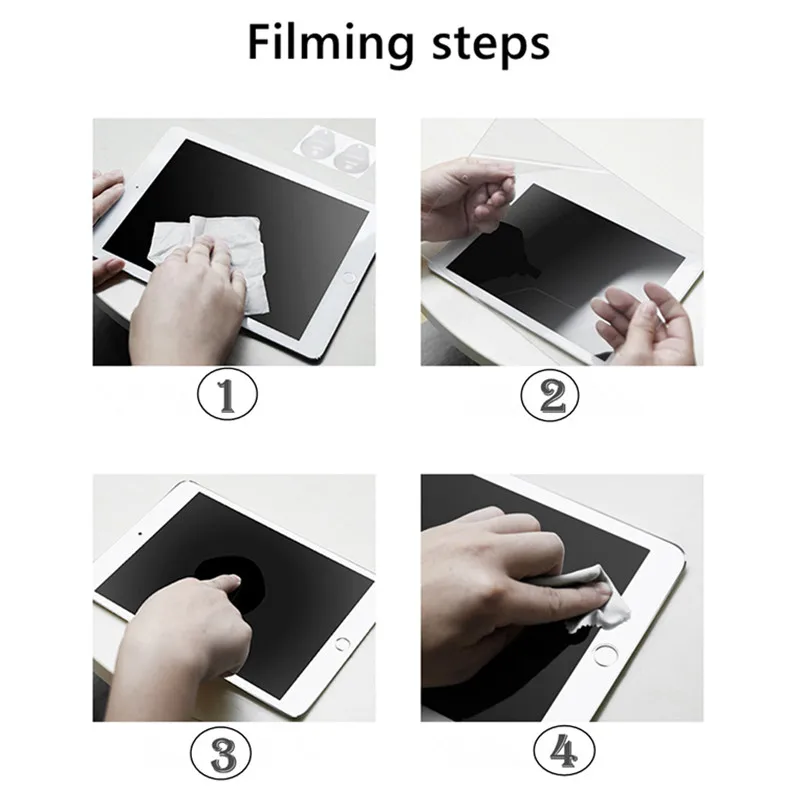 Filming steps

1

2

3

4