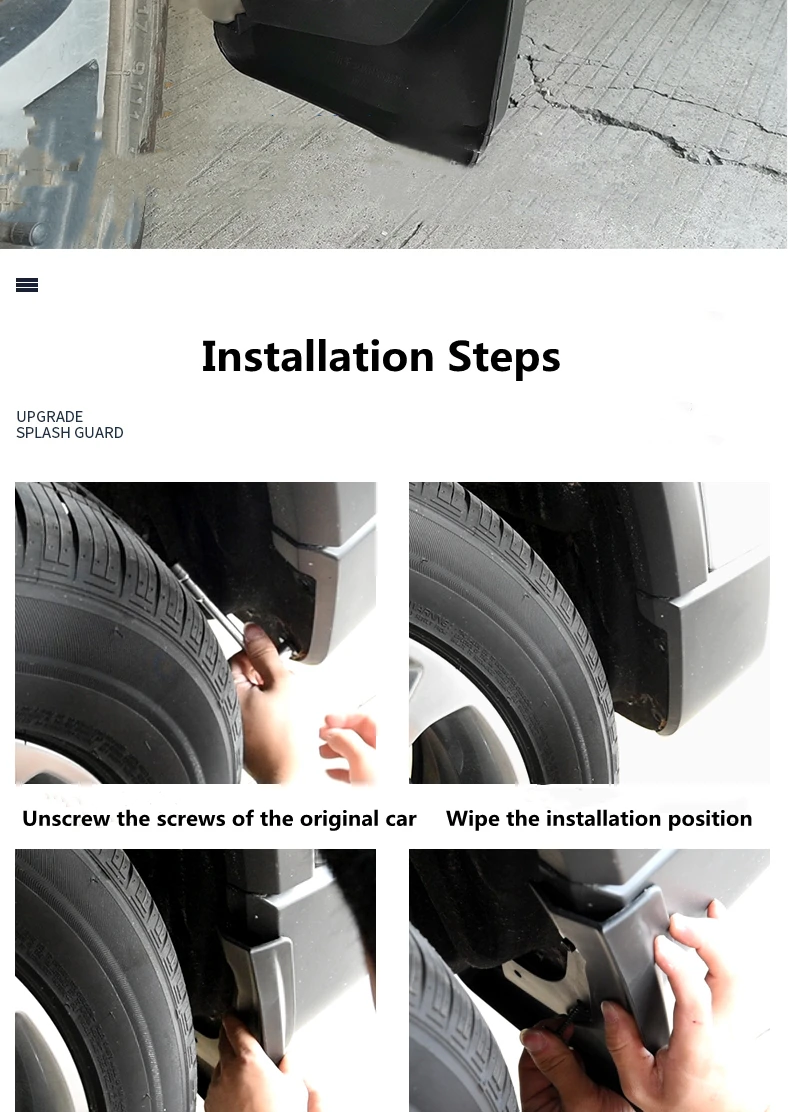 Installation Steps

UPGRADE
SPLASH GUARD

Unscrew the screws of the original car

Wipe the installation position