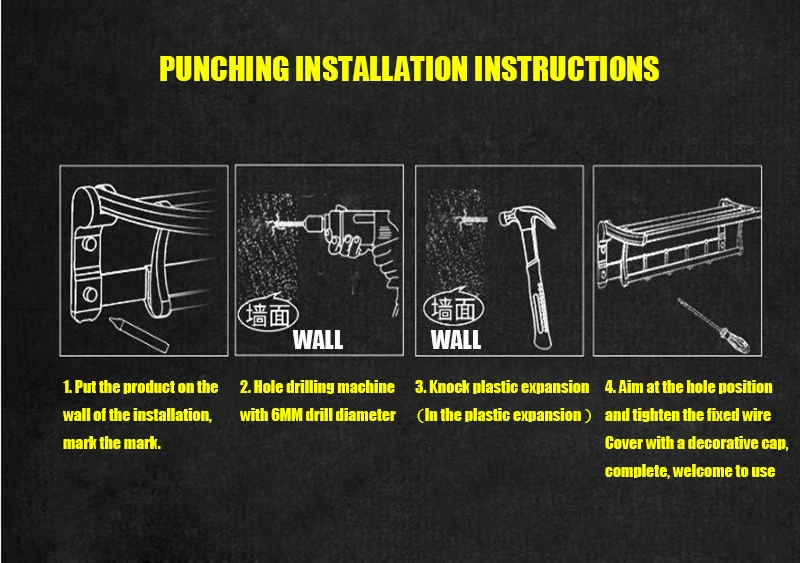 PUNCHING INSTALLATION INSTRUCTIONS

墙面
WALL

墙面
WALL

1. Put the product on the wall of the installation, mark the mark.

2. Hole drilling machine with 6MM drill diameter

3. Knock plastic expansion （In the plastic expansion ）

4. Aim at the hole position and tighten the fixed wire Cover with a decorative cap, complete, welcome to use