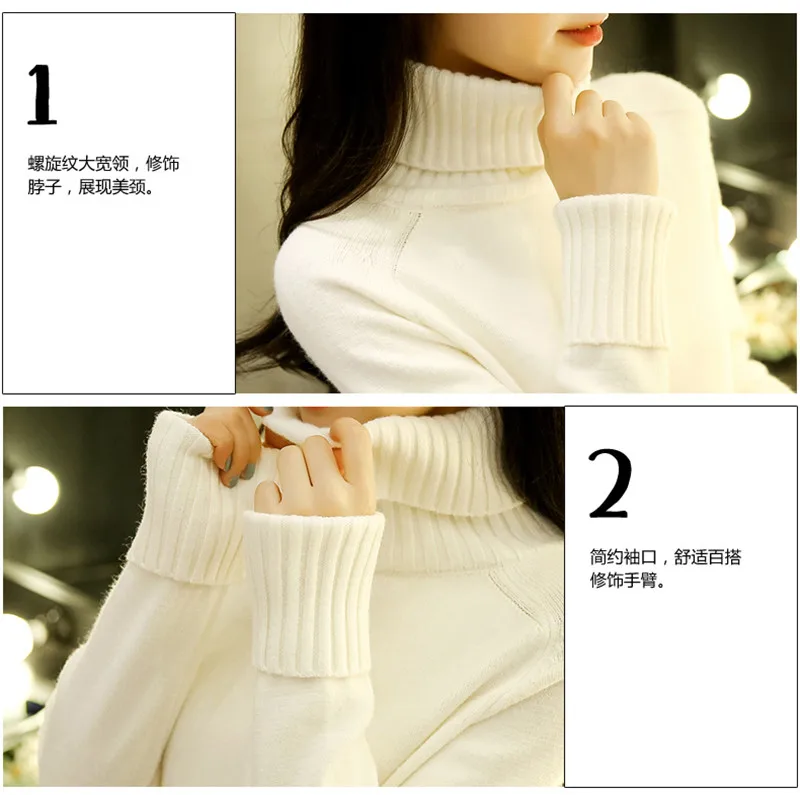 1

螺旋纹大宽领，修饰脖子，展现美颈。

2

简约袖口，舒适百搭修饰手臂。