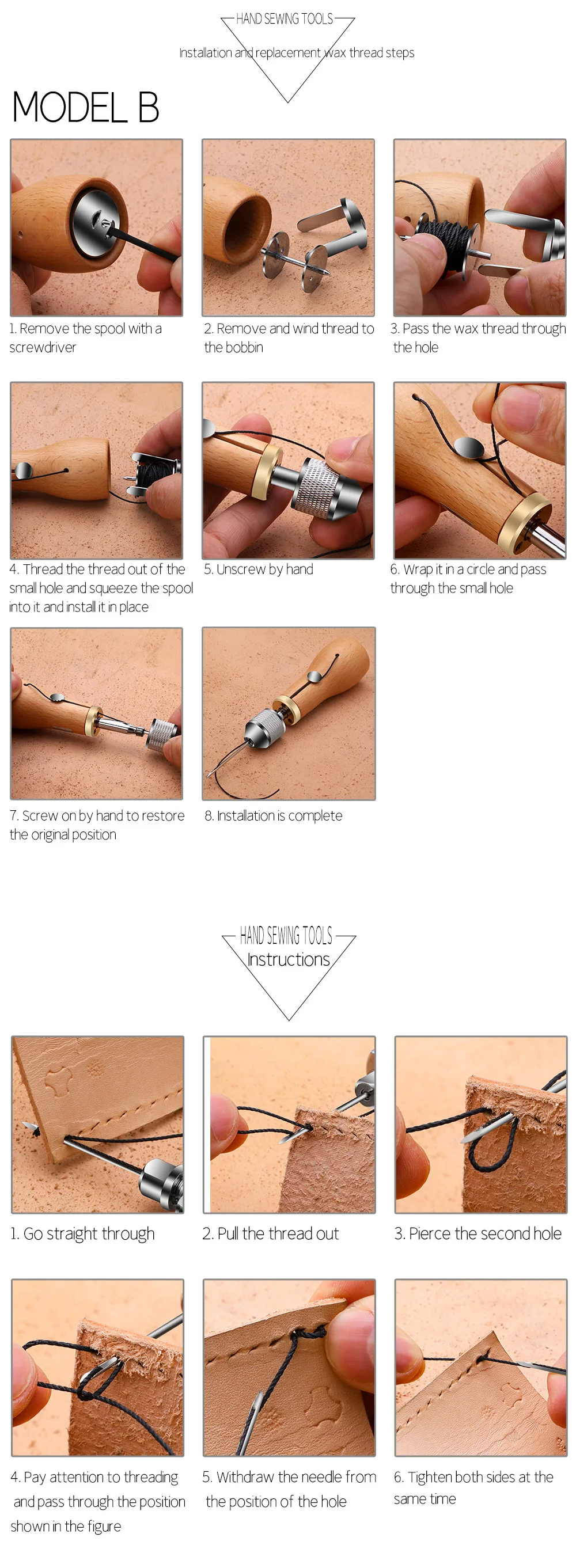 HAND SEWING TOOLS
Installation and replacement wax thread steps

MODEL B

1. Remove the spool with a screwdriver

2. Remove and wind thread to the bobbin

3. Pass the wax thread through the hole

4. Thread the thread out of the small hole and squeeze the spool into it and install it in place

5. Unscrew by hand

6. Wrap it in a circle and pass through the small hole

7. Screw on by hand to restore the original position

8. Installation is complete

HAND SEWING TOOLS
Instructions

1. Go straight through

2. Pull the thread out

3. Pierce the second hole

4. Pay attention to threading and pass through the position shown in the figure

5. Withdraw the needle from the position of the hole

6. Tighten both sides at the same time