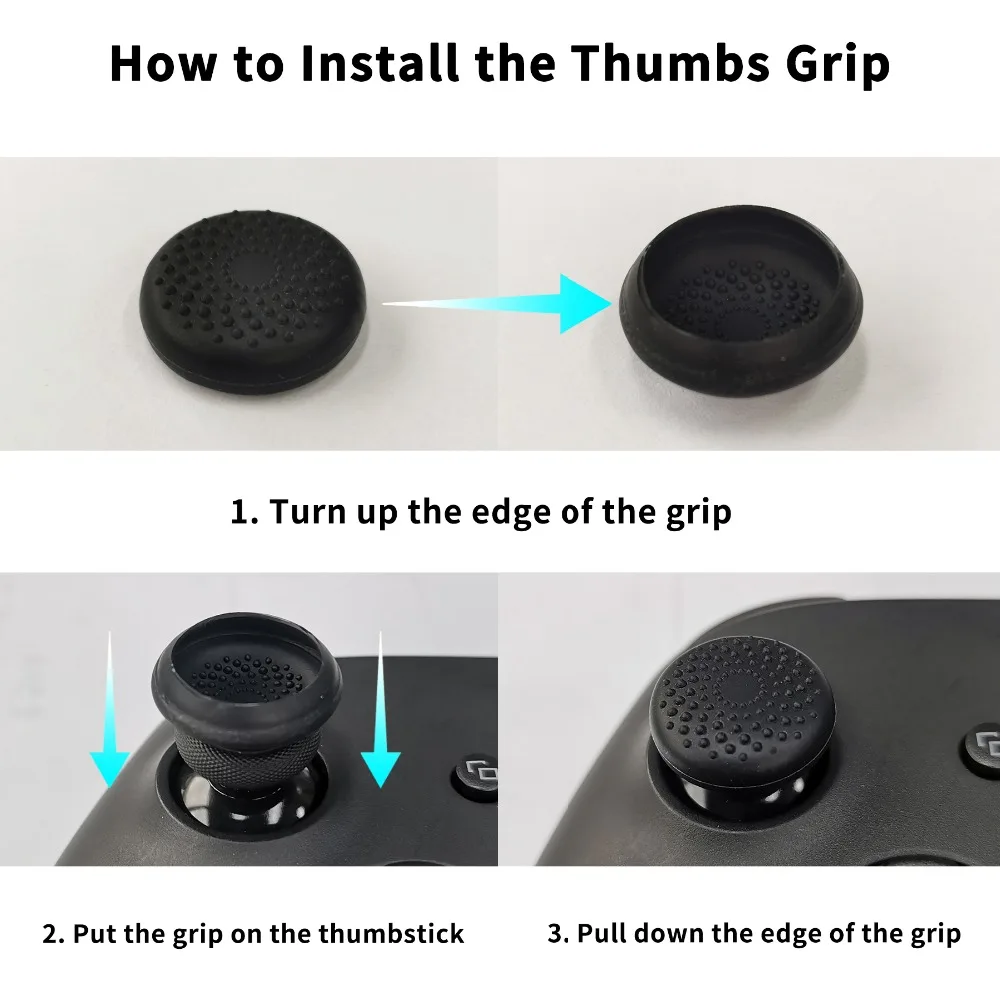 How to Install the Thumbs Grip

1. Turn up the edge of the grip

2. Put the grip on the thumbstick

3. Pull down the edge of the grip