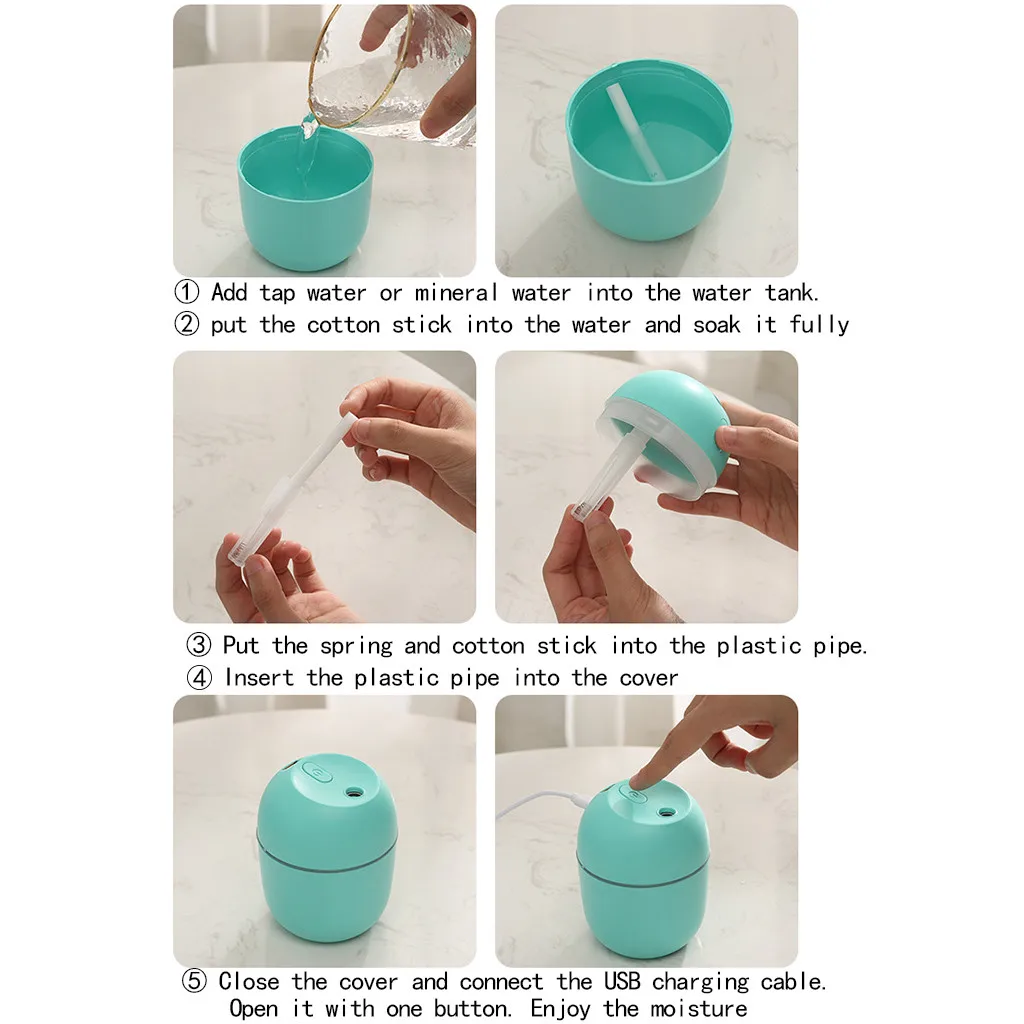 ① Add tap water or mineral water into the water tank.
② put the cotton stick into the water and soak it fully

③ Put the spring and cotton stick into the plastic pipe.
④ Insert the plastic pipe into the cover

⑤ Close the cover and connect the USB charging cable. Open it with one button. Enjoy the moisture