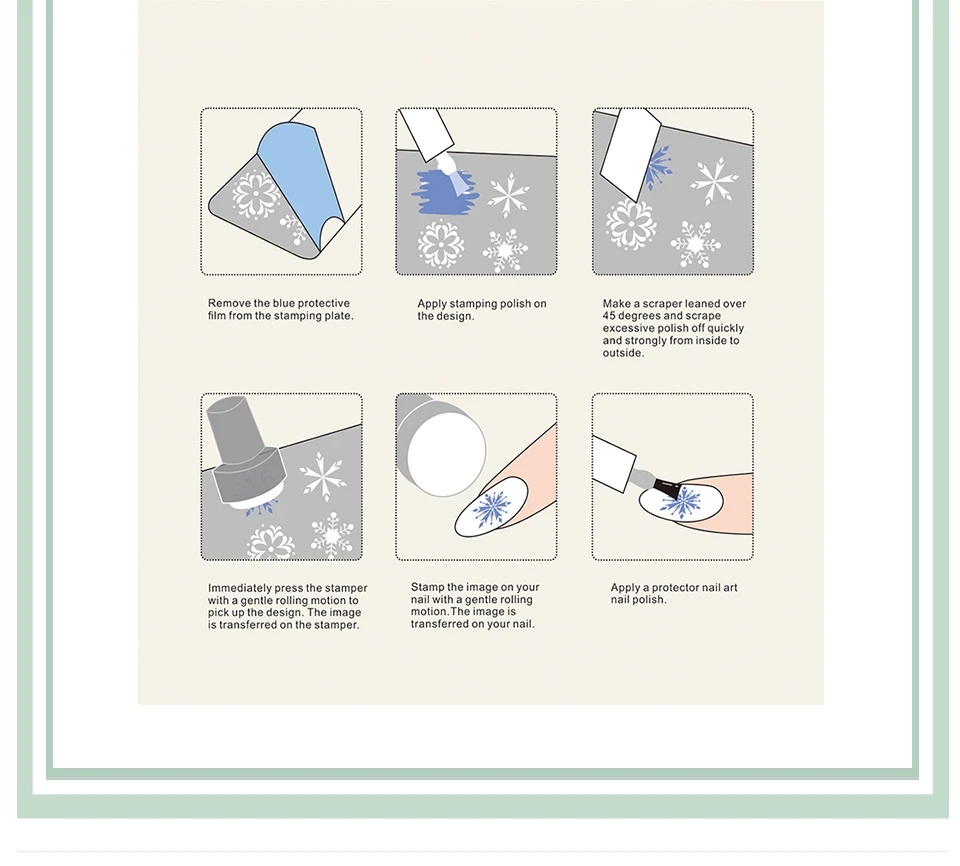 Remove the blue protective film from the stamping plate.

Apply stamping polish on the design.

Make a scraper leaned over 45 degrees and scrape excessive polish off quickly and strongly from inside to outside.

Immediately press the stamper with a gentle rolling motion to pick up the design. The image is transferred on the stamper.

Stamp the image on your nail with a gentle rolling motion.The image is transferred on your nail.

Apply a protector nail art nail polish.