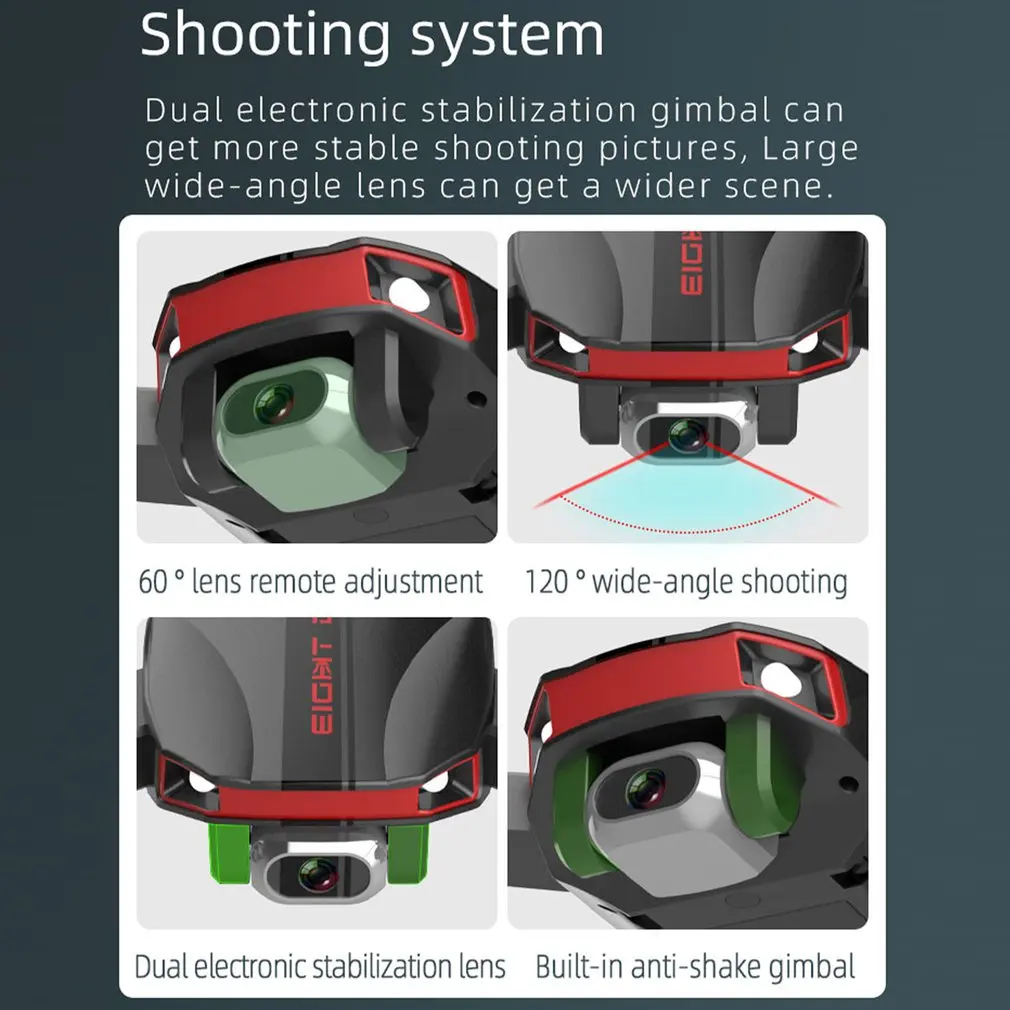 Shooting system

Dual electronic stabilization gimbal can get more stable shooting pictures, Large wide-angle lens can get a wider scene.

EIGHT

60 ° lens remote adjustment

120 ° wide-angle shooting

EIGHT

Dual electronic stabilization lens

Built-in anti-shake gimbal