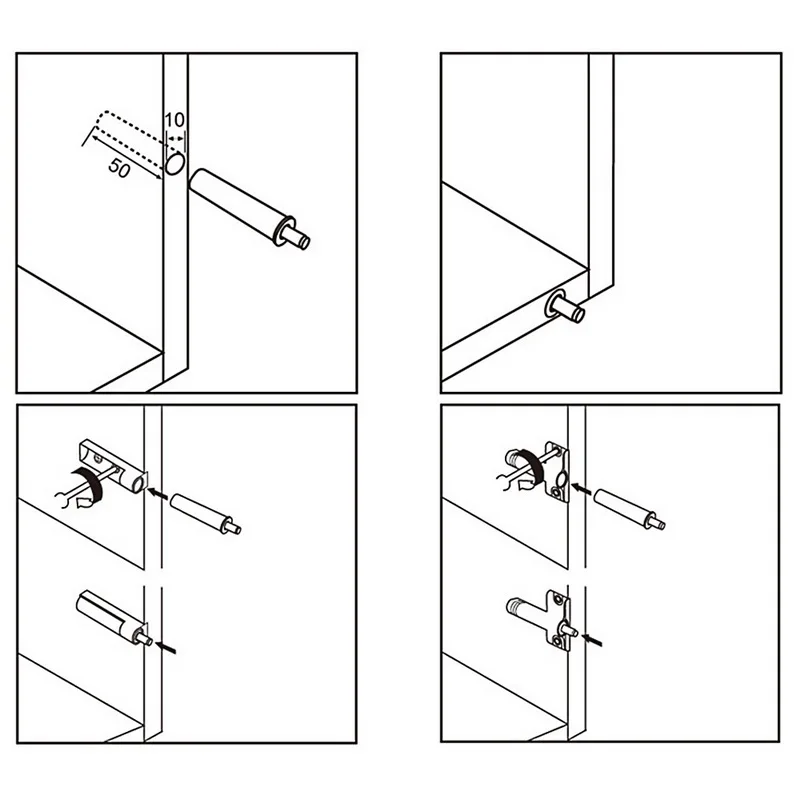 10
50