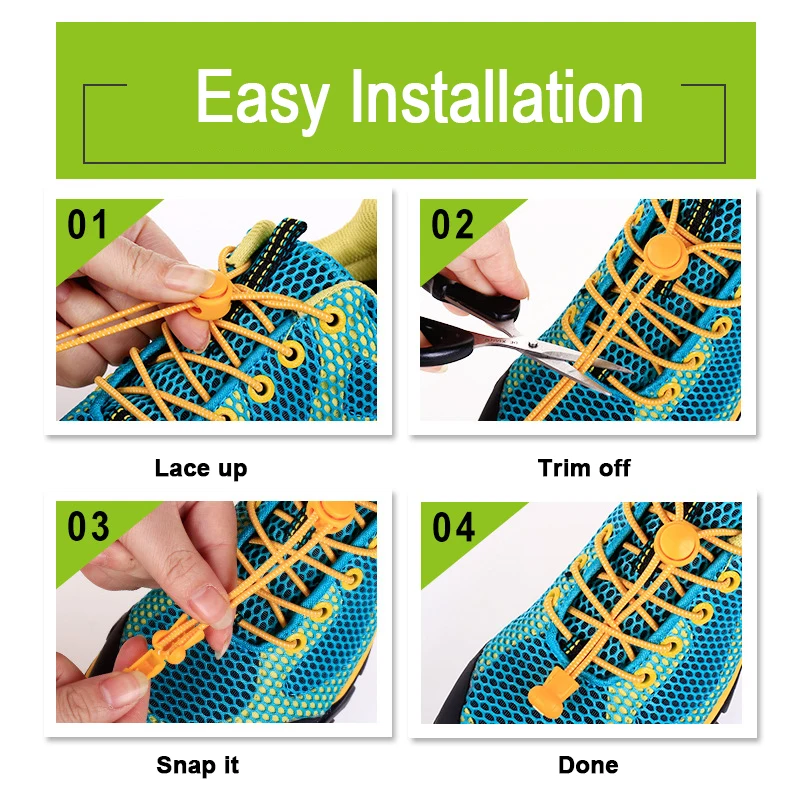 Easy Installation

01

Lace up

02

Trim off

03

Snap it

04

Done