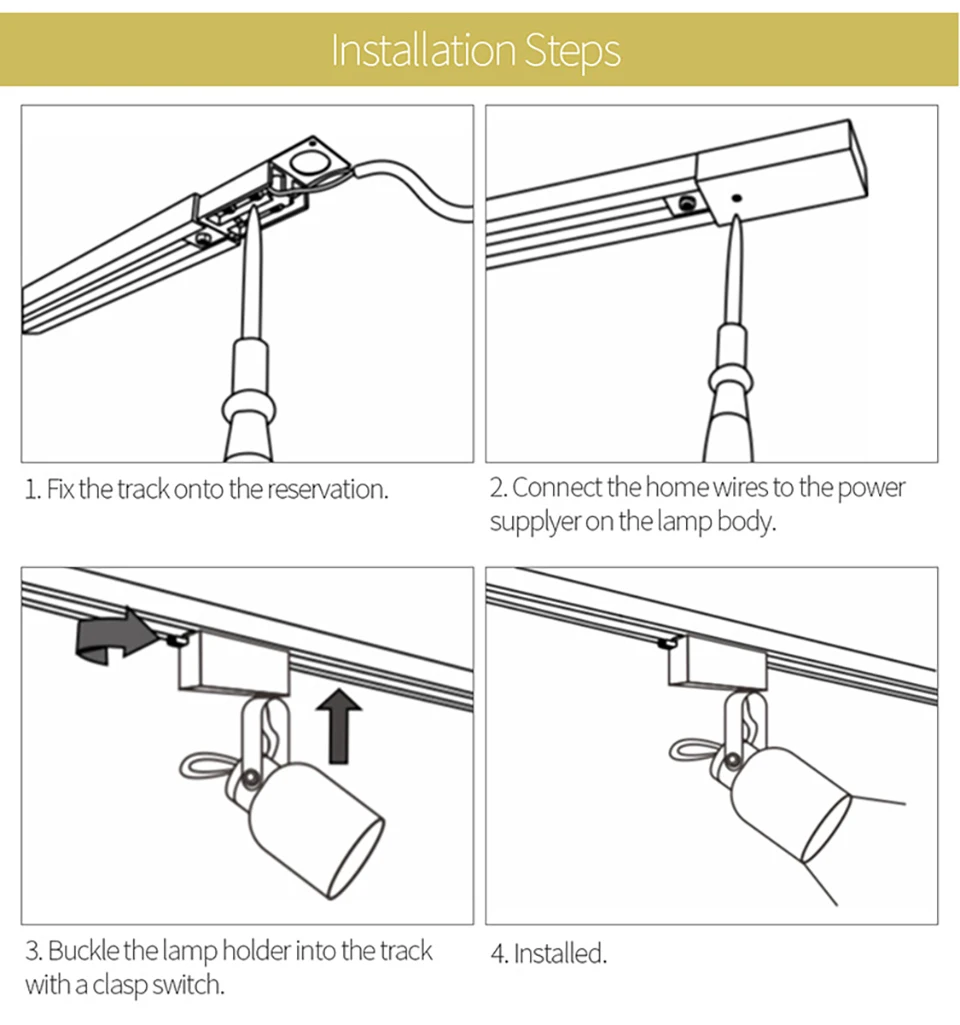 Installation Steps

1. Fix the track onto the reservation.

2. Connect the home wires to the power supplyer on the lamp body.

3. Buckle the lamp holder into the track with a clasp switch.

4. Installed.