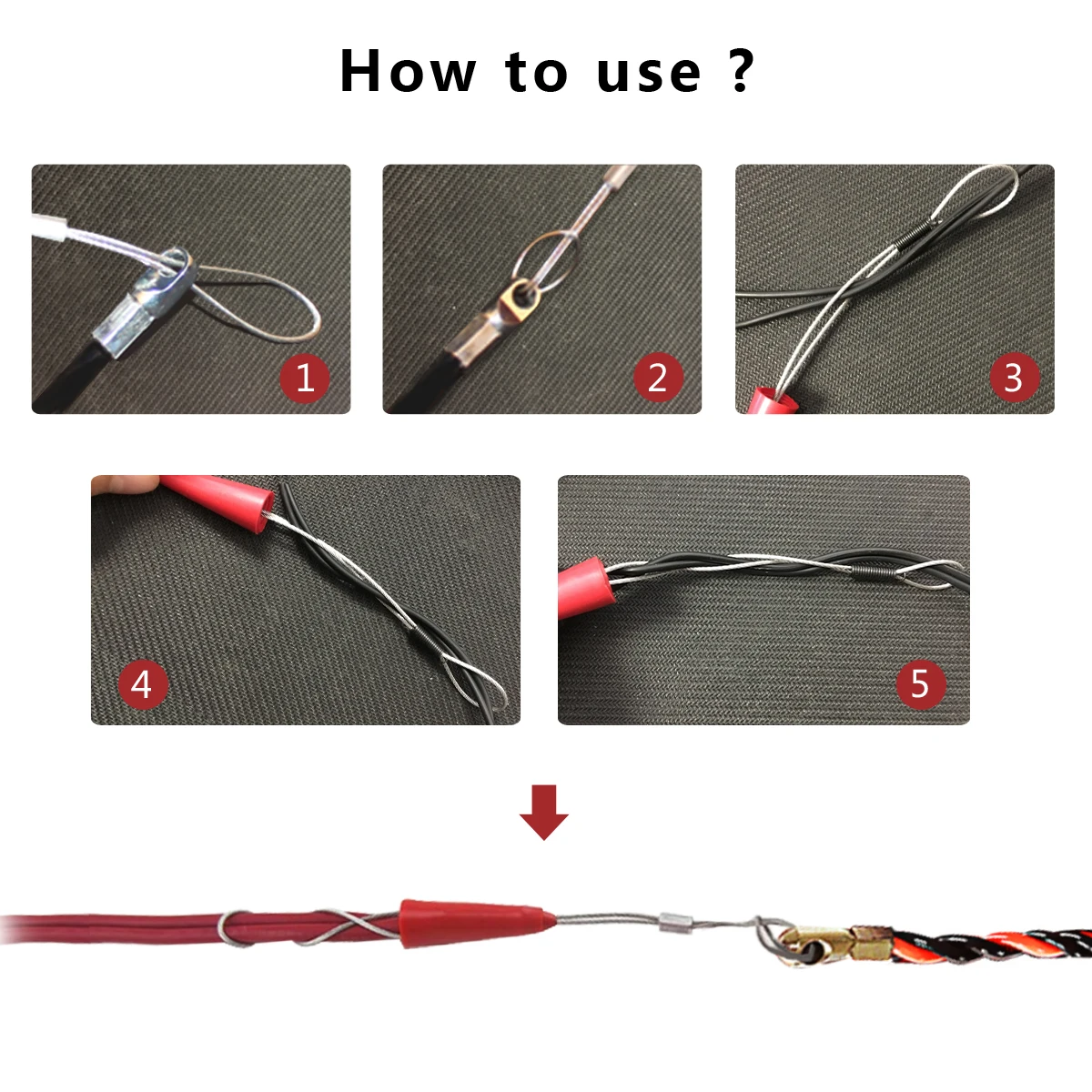 How to use ?

1

2

3

4

5