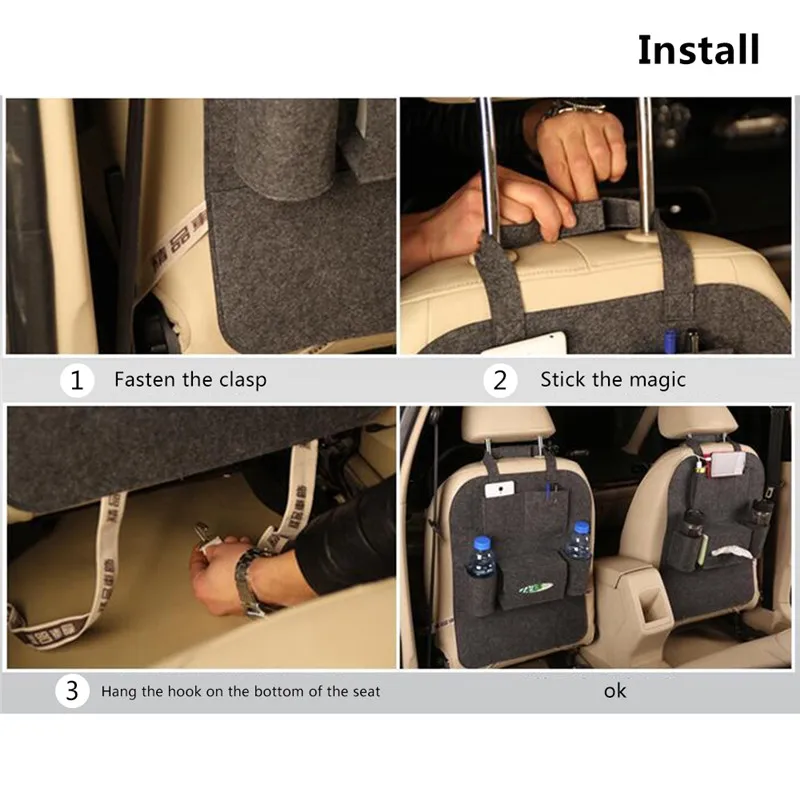 Install

1 Fasten the clasp

2 Stick the magic

3 Hang the hook on the bottom of the seat

ok