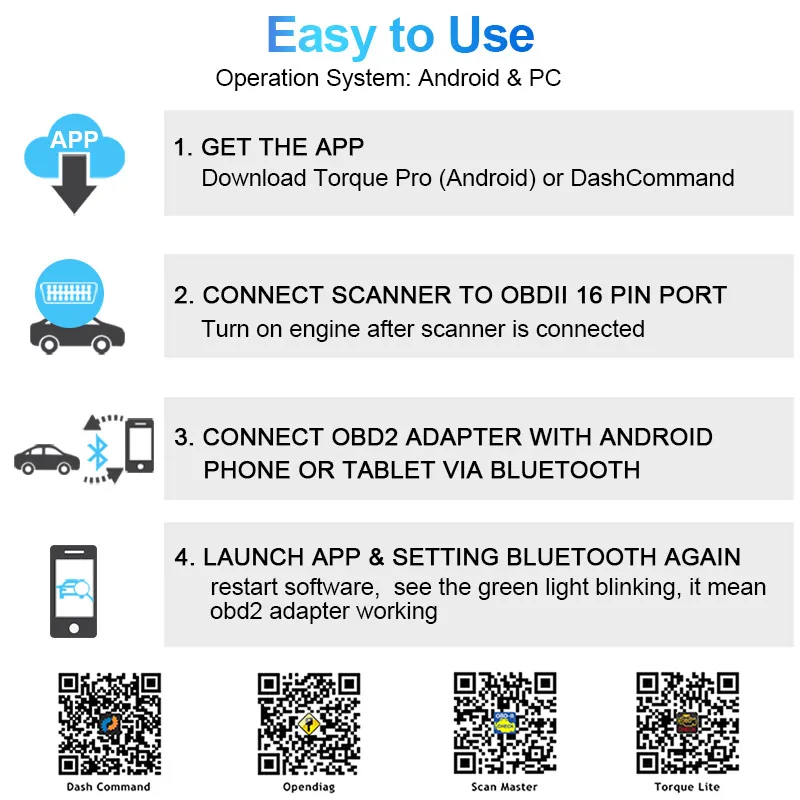 Easy to Use
Operation System: Android & PC

APP

1. GET THE APP
Download Torque Pro (Android) or DashCommand

2. CONNECT SCANNER TO OBDII 16 PIN PORT
Turn on engine after scanner is connected

3. CONNECT OBD2 ADAPTER WITH ANDROID PHONE OR TABLET VIA BLUETOOTH

4. LAUNCH APP & SETTING BLUETOOTH AGAIN
restart software, see the green light blinking, it mean obd2 adapter working

Dash Command

Opendiag

Scan Master

Torque Lite