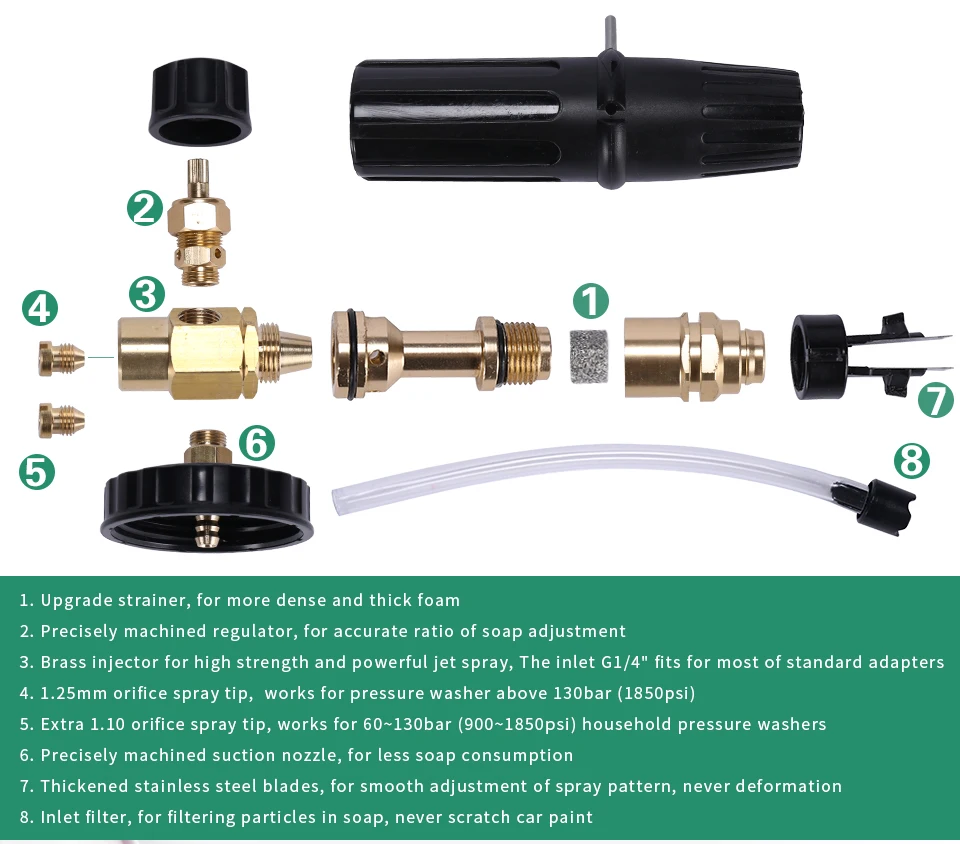 2

3

4

5

6

1

7

8

1. Upgrade strainer, for more dense and thick foam
2. Precisely machined regulator, for accurate ratio of soap adjustment
3. Brass injector for high strength and powerful jet spray, The inlet G1/4" fits for most of standard adapters
4. 1.25mm orifice spray tip, works for pressure washer above 130bar (1850psi)
5. Extra 1.10 orifice spray tip, works for 60~130bar (900~1850psi) household pressure washers
6. Precisely machined suction nozzle, for less soap consumption
7. Thickened stainless steel blades, for smooth adjustment of spray pattern, never deformation
8. Inlet filter, for filtering particles in soap, never scratch car paint