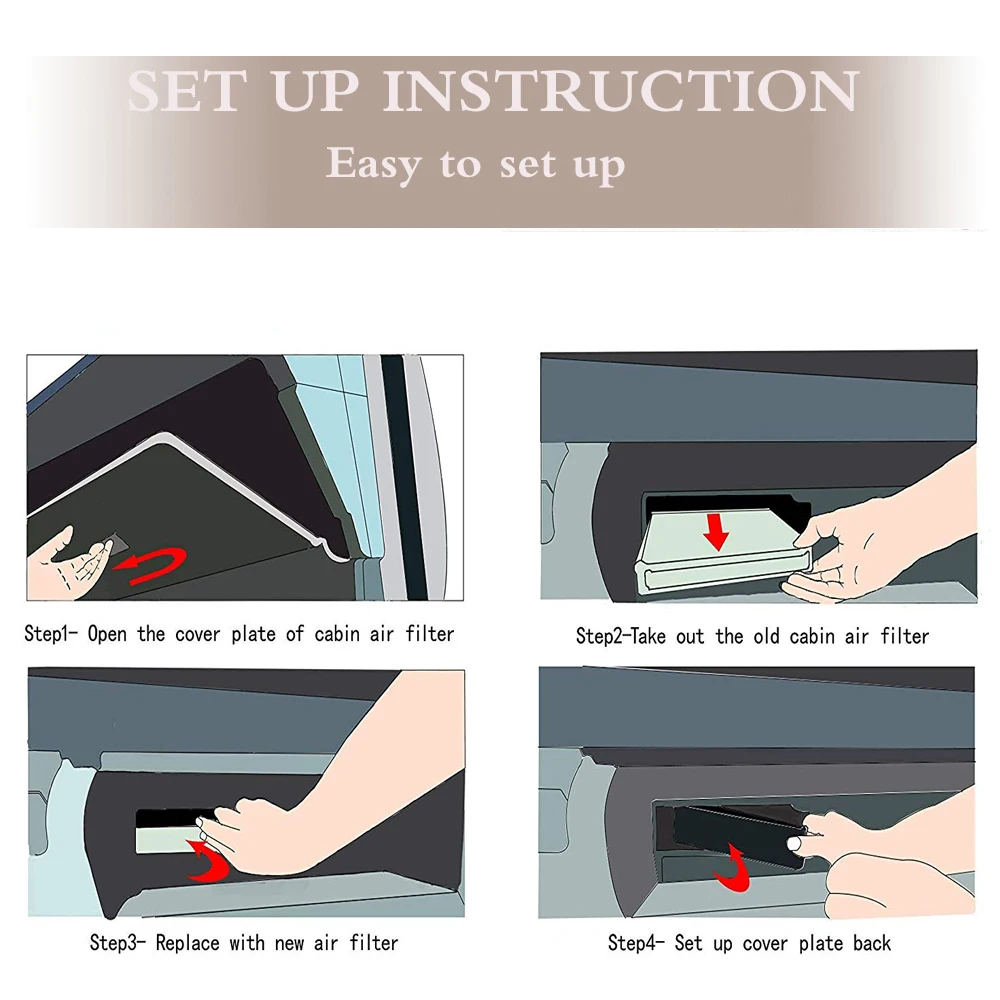 SET UP INSTRUCTION
Easy to set up

Step1- Open the cover plate of cabin air filter

Step2-Take out the old cabin air filter

Step3- Replace with new air filter

Step4- Set up cover plate back