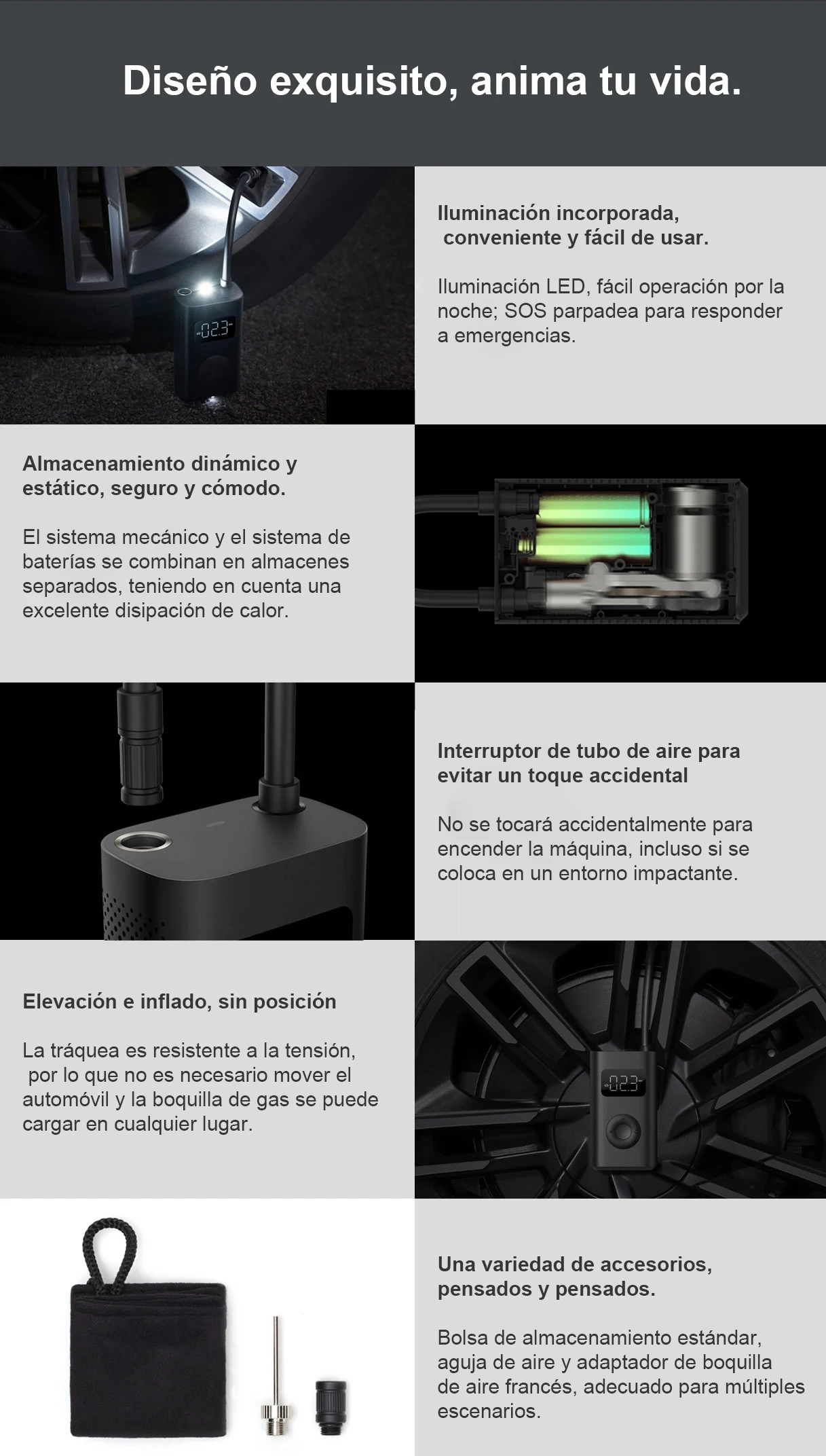 Diseño exquisito, anima tu vida.

-02.3-

Iluminación incorporada, conveniente y fácil de usar.

Iluminación LED, fácil operación por la noche; SOS parpadea para responder a emergencias.

Almacenamiento dinámico y estático, seguro y cómodo.

El sistema mecánico y el sistema de baterías se combinan en almacenes separados, teniendo en cuenta una excelente disipación de calor.

Interruptor de tubo de aire para evitar un toque accidental

No se tocará accidentalmente para encender la máquina, incluso si se coloca en un entorno impactante.

Elevación e inflado, sin posición

La tráquea es resistente a la tensión, por lo que no es necesario mover el automóvil y la boquilla de gas se puede cargar en cualquier lugar.

-02.3-

Una variedad de accesorios, pensados y pensados.

Bolsa de almacenamiento estándar, aguja de aire y adaptador de boquilla de aire francés, adecuado para múltiples escenarios.