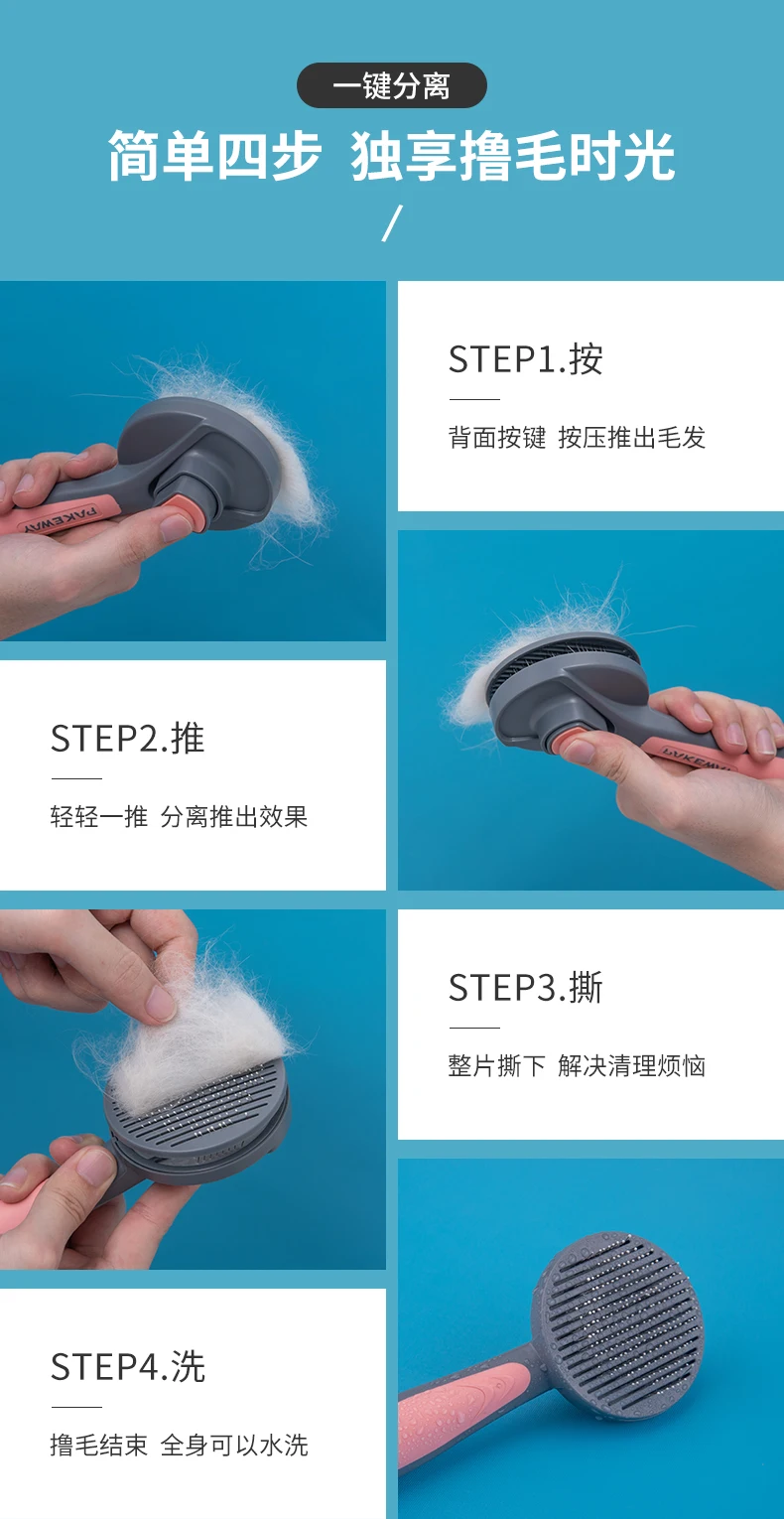 一键分离

简单四步 独享撸毛时光

/

PAKEWAY

STEP1.按

背面按键 按压推出毛发

STEP2.推

轻轻一推 分离推出效果

PAKEWAY

STEP3.撕

整片撕下 解决清理烦恼

STEP4.洗

撸毛结束 全身可以水洗