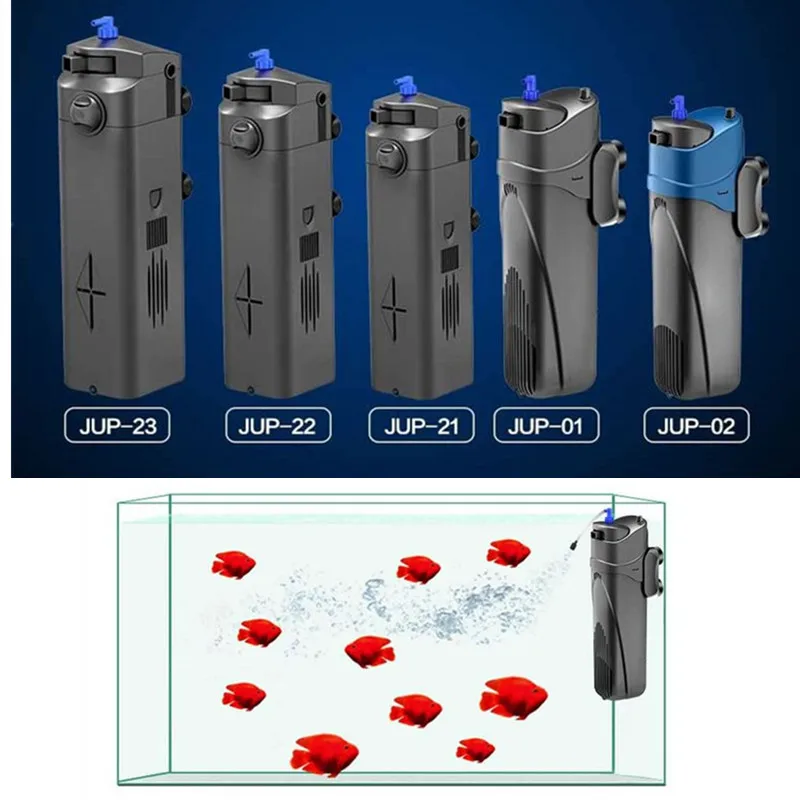 JUP-23 JUP-22 JUP-21 JUP-01 JUP-02