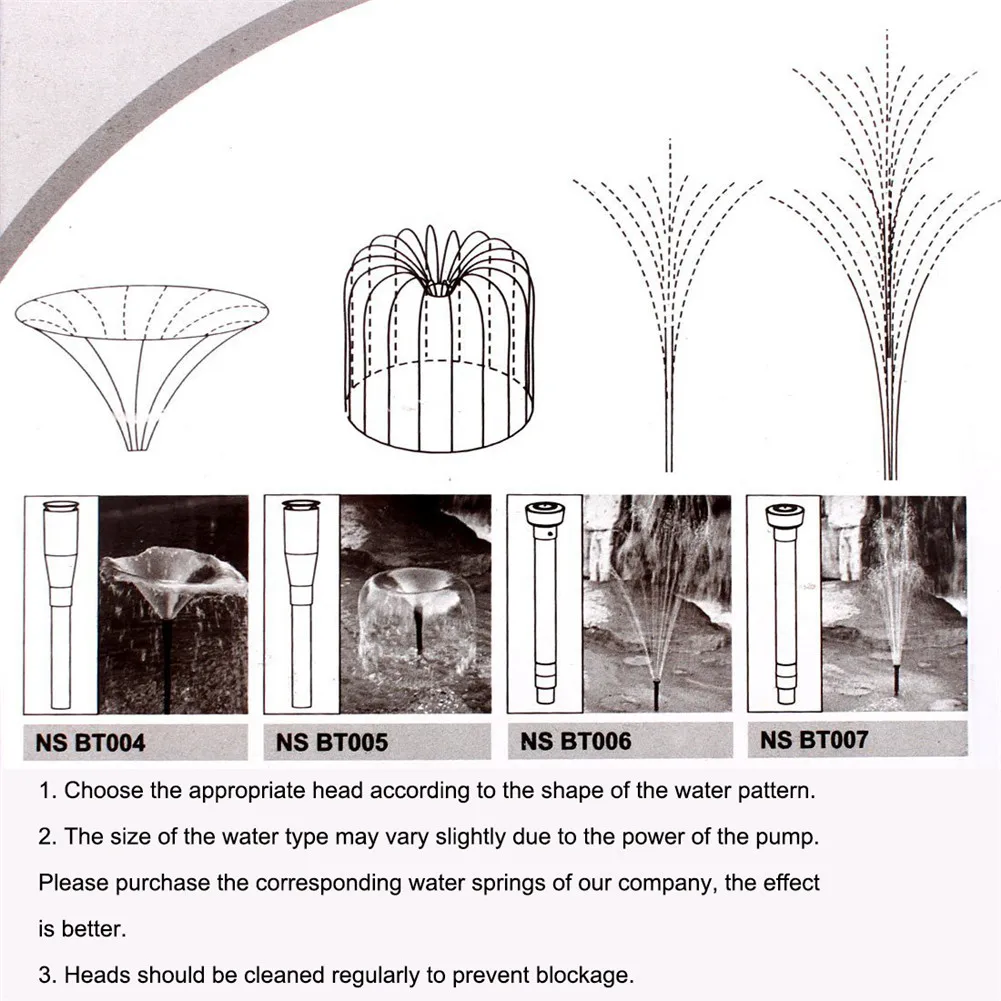 NS BT004

NS BT005

NS BT006

NS BT007

1. Choose the appropriate head according to the shape of the water pattern.

2. The size of the water type may vary slightly due to the power of the pump. Please purchase the corresponding water springs of our company, the effect is better.

3. Heads should be cleaned regularly to prevent blockage.