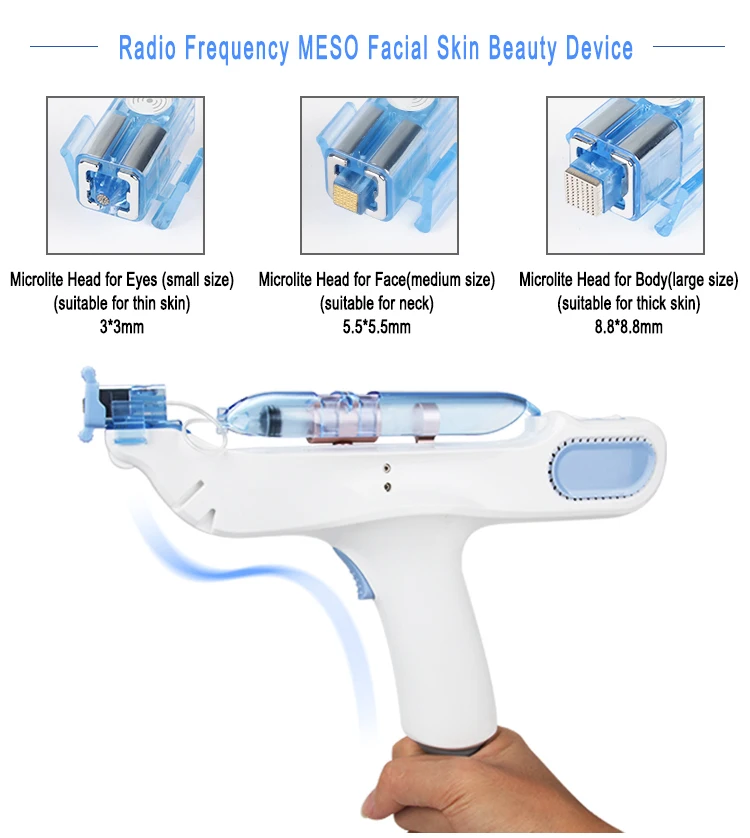 Radio Frequency MESO Facial Skin Beauty Device

Microlite Head for Eyes (small size)
(suitable for thin skin)
3*3mm

Microlite Head for Face(medium size)
(suitable for neck)
5.5*5.5mm

Microlite Head for Body(large size)
(suitable for thick skin)
8.8*8.8mm