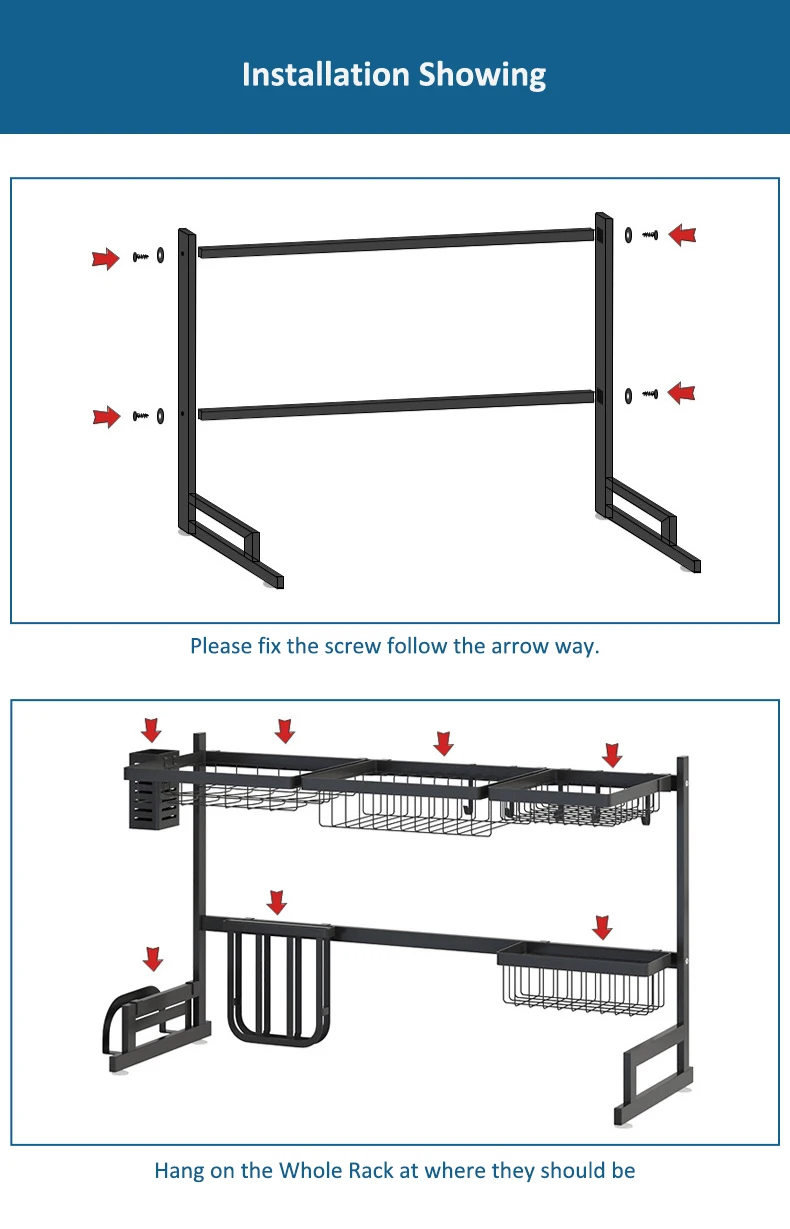 Installation Showing

Please fix the screw follow the arrow way.

Hang on the Whole Rack at where they should be