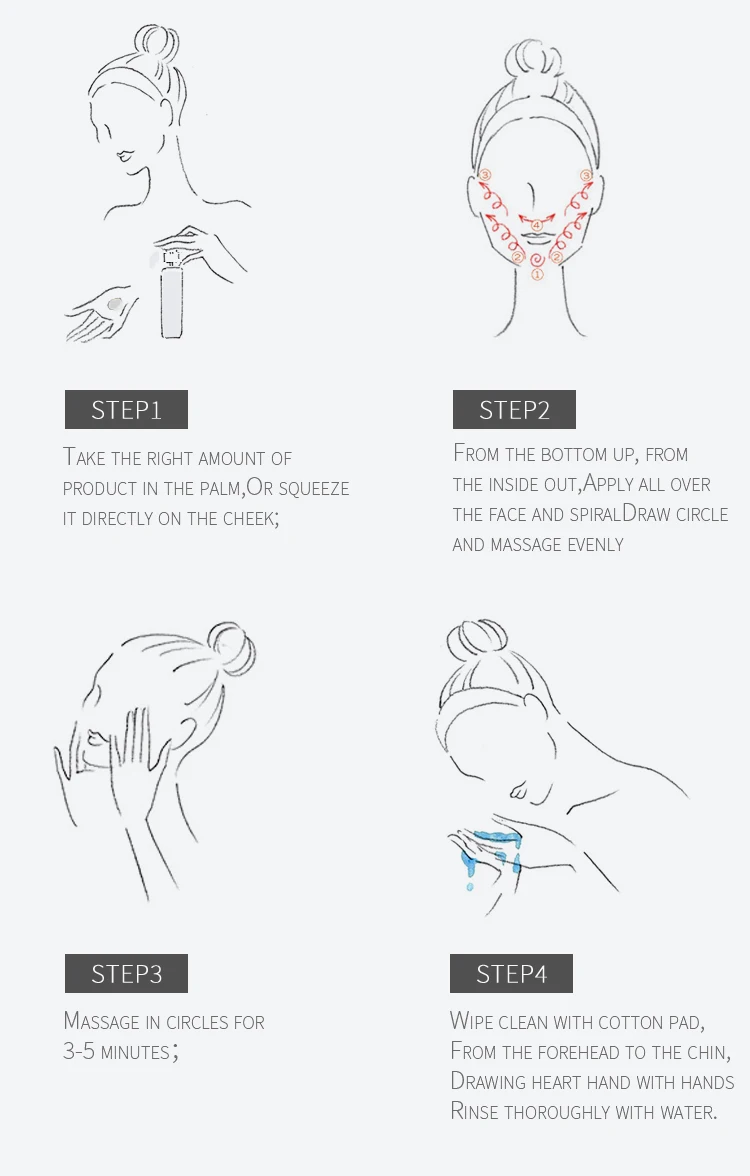 ③ ③
④
② ②
①

STEP1

Take the right amount of product in the palm,Or squeeze it directly on the cheek;

STEP2

From the bottom up, from the inside out,Apply all over the face and spiralDraw circle and massage evenly

STEP3

Massage in circles for 3-5 minutes;

STEP4

Wipe clean with cotton pad, From the forehead to the chin, Drawing heart hand with hands Rinse thoroughly with water.