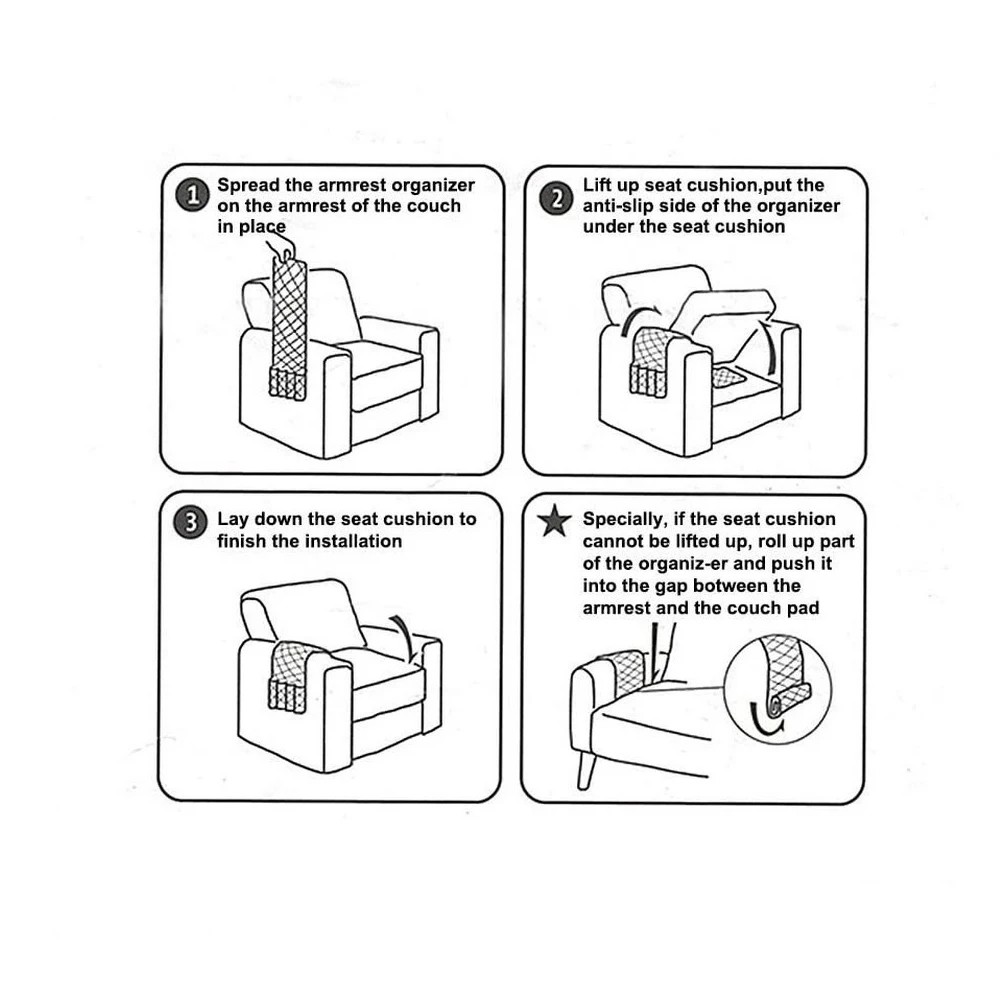 1 Spread the armrest organizer on the armrest of the couch in place

2 Lift up seat cushion,put the anti-slip side of the organizer under the seat cushion

3 Lay down the seat cushion to finish the installation

★ Specially, if the seat cushion cannot be lifted up, roll up part of the organiz-er and push it into the gap botween the armrest and the couch pad