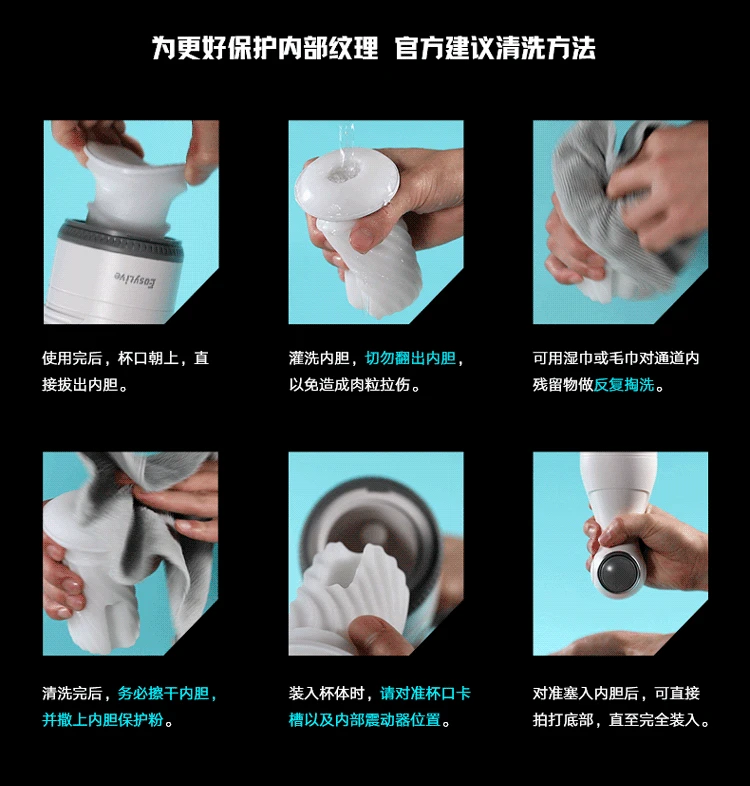 为更好保护内部纹理 官方建议清洗方法

EasyLive

使用完后，杯口朝上，直接拔出内胆。

灌洗内胆，切勿翻出内胆，以免造成肉粒拉伤。

可用湿巾或毛巾对通道内残留物做反复掏洗。

清洗完后，务必擦干内胆，并撒上内胆保护粉。

装入杯体时，请对准杯口卡槽以及内部震动器位置。

对准塞入内胆后，可直接拍打底部，直至完全装入。