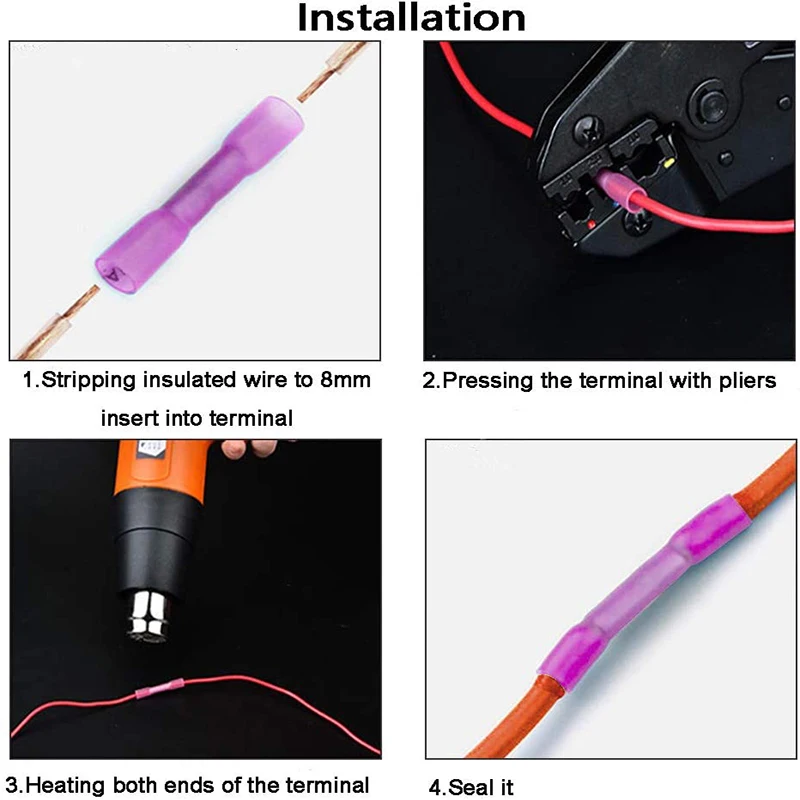 Installation

1.Stripping insulated wire to 8mm insert into terminal

2.Pressing the terminal with pliers

3.Heating both ends of the terminal

4.Seal it