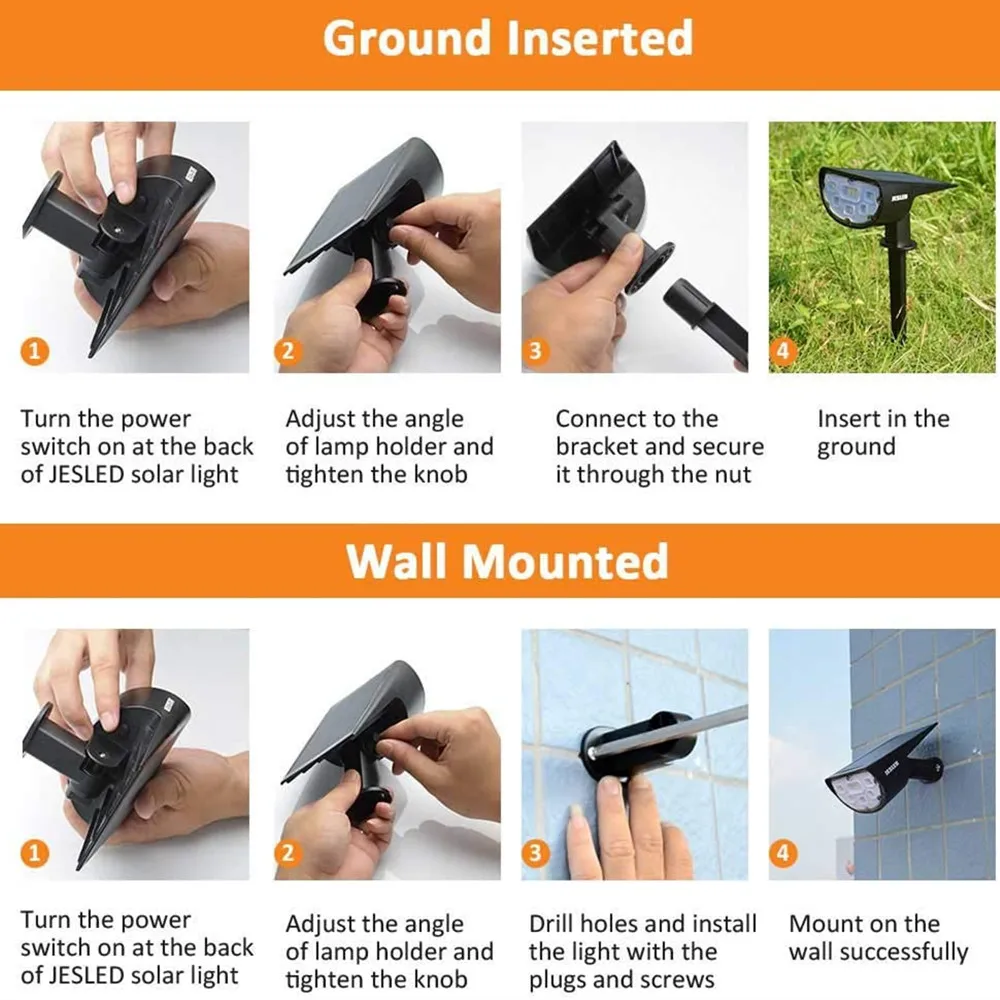 Ground Inserted

1

Turn the power switch on at the back of JESLED solar light

2

Adjust the angle of lamp holder and tighten the knob

3

Connect to the bracket and secure it through the nut

JESLED

4

Insert in the ground

Wall Mounted

1

Turn the power switch on at the back of JESLED solar light

2

Adjust the angle of lamp holder and tighten the knob

3

Drill holes and install the light with the plugs and screws

JESLED

4

Mount on the wall successfully