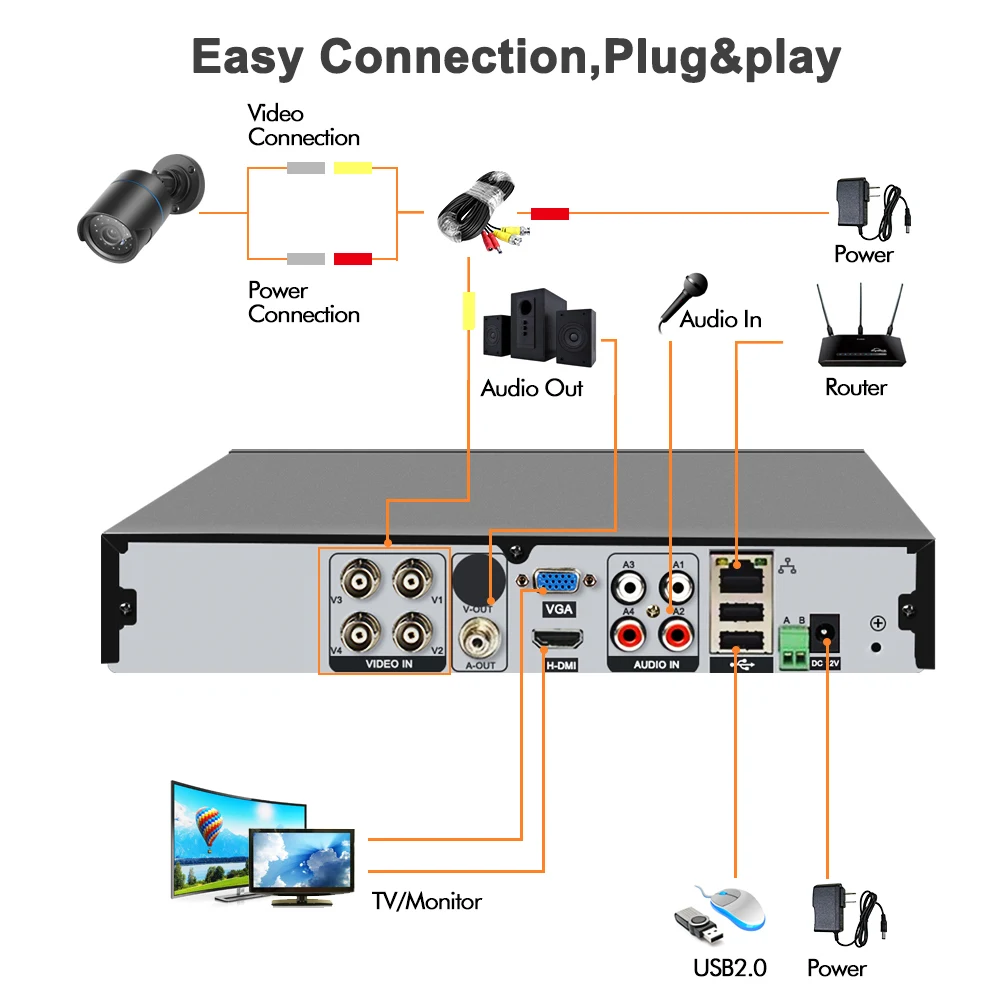 Easy Connection,Plug&play

Video Connection

Power Connection

Power

Audio Out

Audio In

Router

V3 V1 V4 V2
VIDEO IN

V-OUT
A-OUT

VGA

H-DMI

A3 A1 A4 A2
AUDIO IN

A B

DC 12V

TV/Monitor

USB2.0

Power