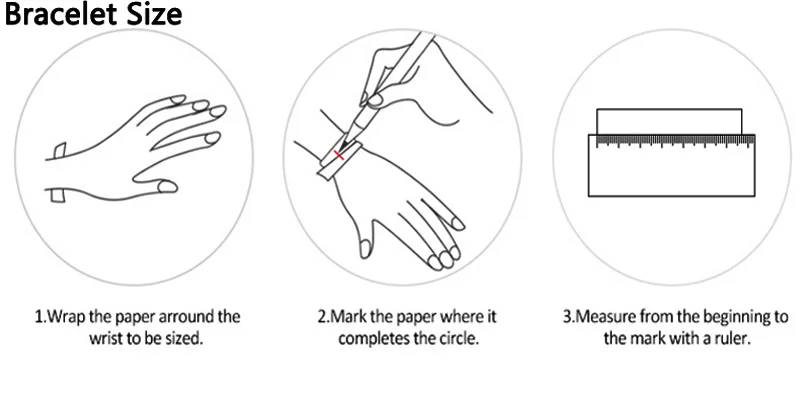 Bracelet Size

1.Wrap the paper arround the wrist to be sized.

2.Mark the paper where it completes the circle.

3.Measure from the beginning to the mark with a ruler.