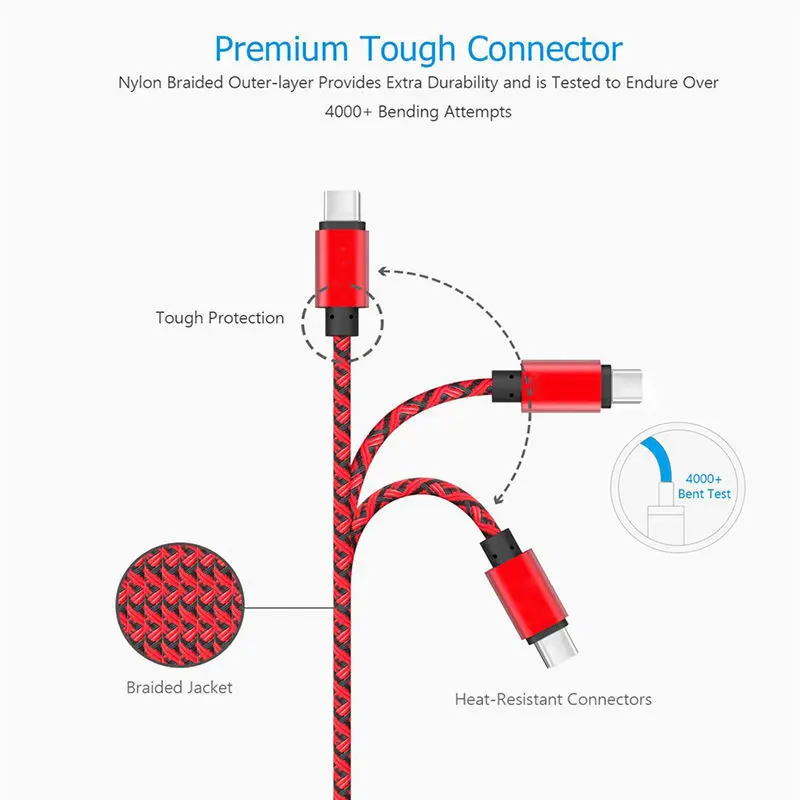 Premium Tough Connector

Nylon Braided Outer-layer Provides Extra Durability and is Tested to Endure Over 4000+ Bending Attempts

Tough Protection

4000+ Bent Test

Braided Jacket

Heat-Resistant Connectors