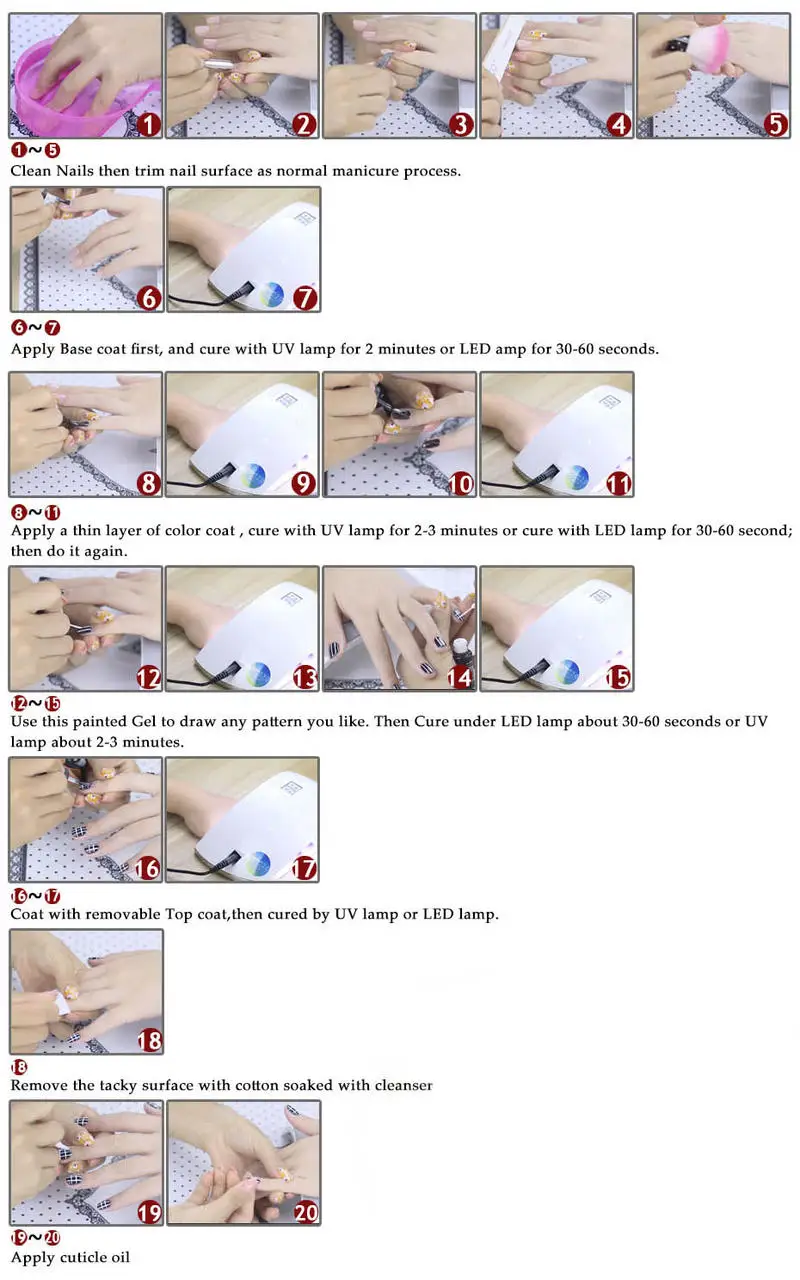 1 2 3 4 5

1~5
Clean Nails then trim nail surface as normal manicure process.

6 7

6~7
Apply Base coat first, and cure with UV lamp for 2 minutes or LED amp for 30-60 seconds.

8 9 10 11

8~11
Apply a thin layer of color coat , cure with UV lamp for 2-3 minutes or cure with LED lamp for 30-60 second; then do it again.

12 13 14 15

12~15
Use this painted Gel to draw any pattern you like. Then Cure under LED lamp about 30-60 seconds or UV lamp about 2-3 minutes.

16 17

16~17
Coat with removable Top coat,then cured by UV lamp or LED lamp.

18

18
Remove the tacky surface with cotton soaked with cleanser

19 20

19~20
Apply cuticle oil